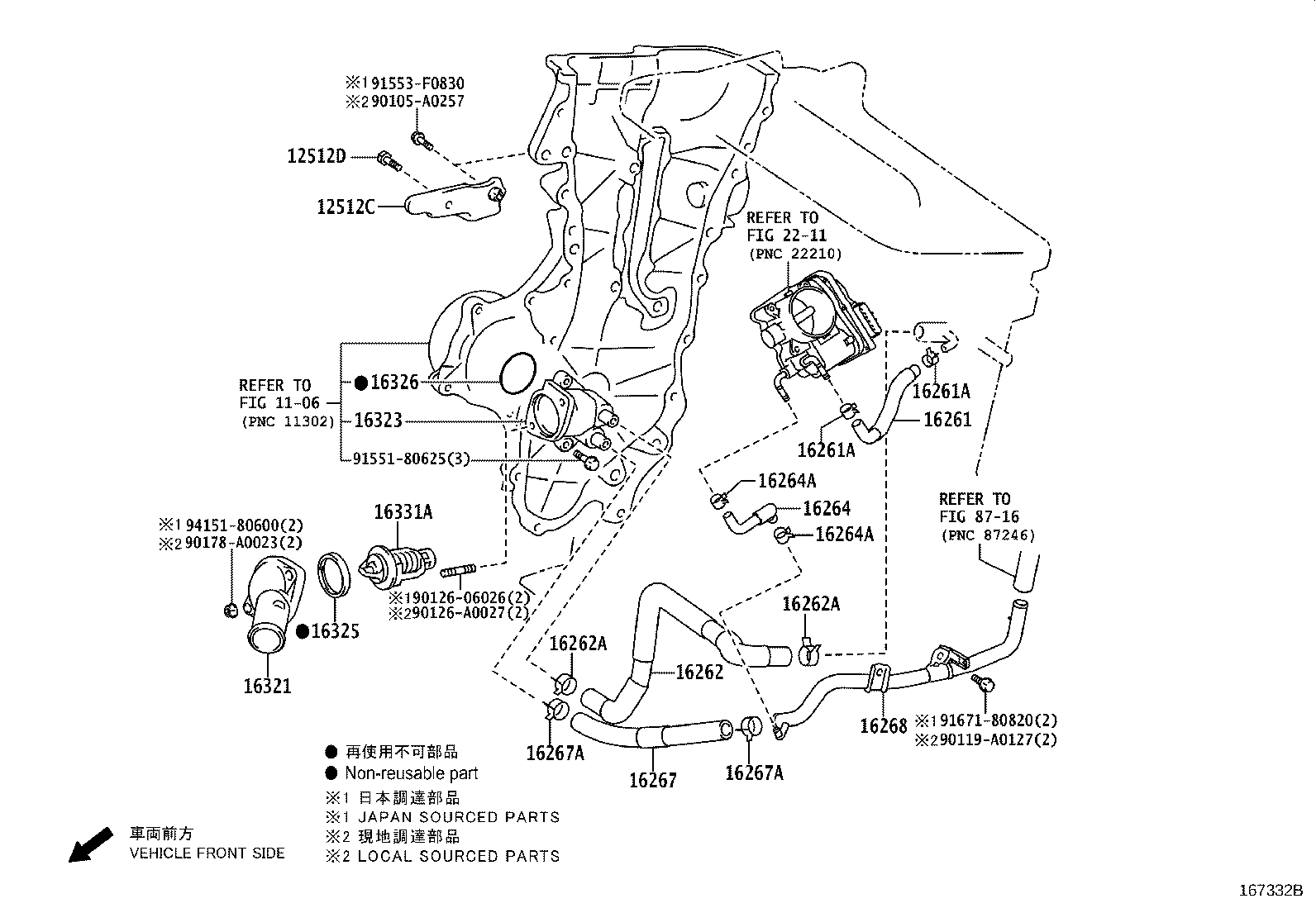 ※1 91553-F0830
※2 90105-A0257

12512D

12512C

REFER TO
FIG 22-11
(PNC 22210)

REFER TO
FIG 11-06
(PNC 11302)

● 16326

16323

91551-80625(3)

16261A

16261

16261A

16264A

16264

16264A

REFER TO
FIG 87-16
(PNC 87246)

※1 94151-80600(2)
※2 90178-A0023(2)

16331A

※1 90126-06026(2)
※2 90126-A0027(2)

● 16325

16321

16262A

16262A

16262

16267A

16267

16267A

16268

※1 91671-80820(2)
※2 90119-A0127(2)

● 再使用不可部品
● Non-reusable part
※1 日本調達部品
※1 JAPAN SOURCED PARTS
※2 現地調達部品
※2 LOCAL SOURCED PARTS

車両前方
VEHICLE FRONT SIDE

167332B