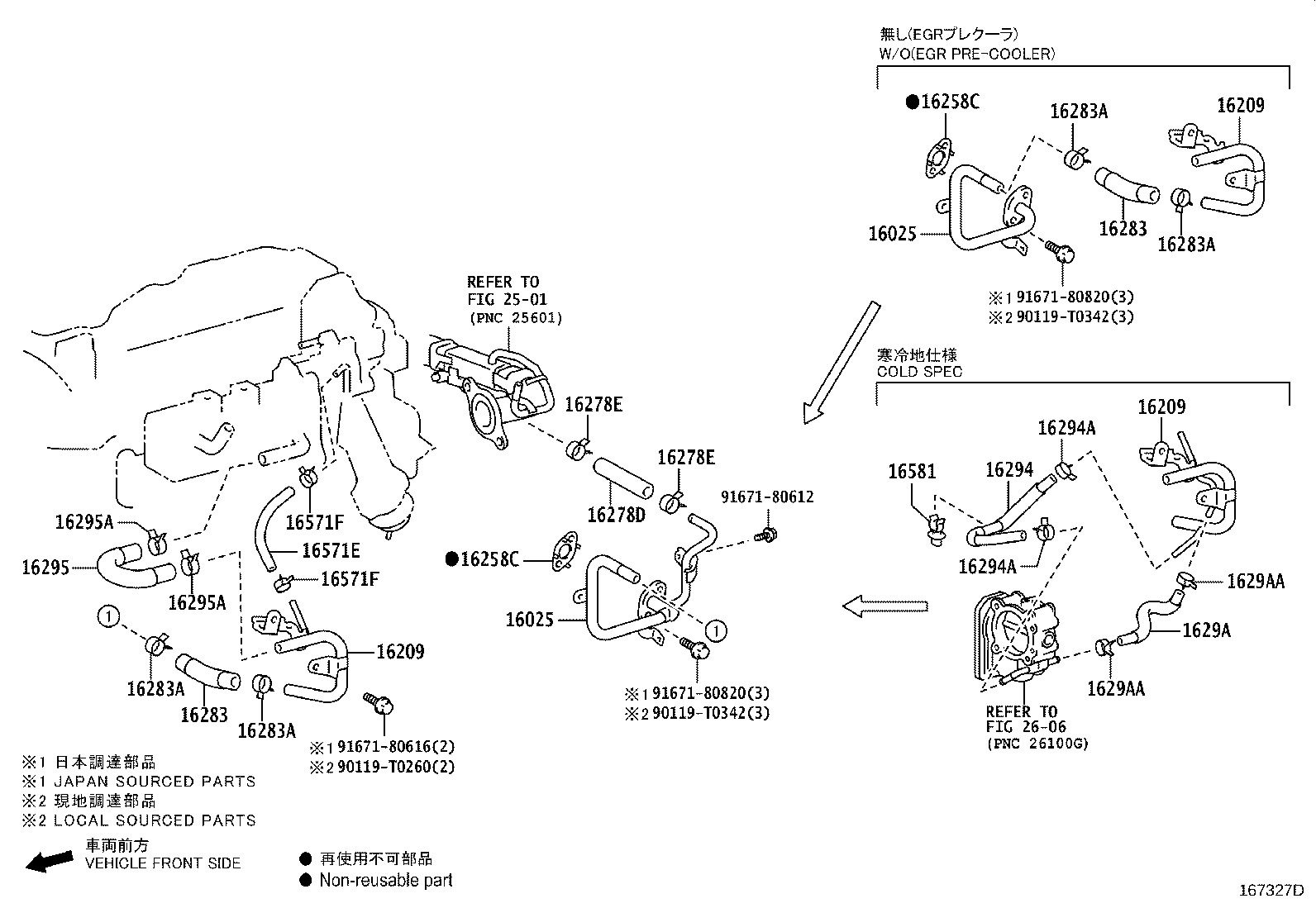 無し(EGRプレクーラ)
W/O(EGR PRE-COOLER)

●16258C
16283A
16209
16025
16283
16283A
※1 91671-80820(3)
※2 90119-T0342(3)

寒冷地仕様
COLD SPEC

16209
16294A
16581
16294
16294A
1629AA
1629A
1629AA
REFER TO
FIG 26-06
(PNC 26100G)

REFER TO
FIG 25-01
(PNC 25601)

16278E
16278E
16278D
91671-80612
●16258C
16025
①
※1 91671-80820(3)
※2 90119-T0342(3)

16295A
16295
16295A
16571F
16571E
16571F
①
16283A
16283
16283A
16209
※1 91671-80616(2)
※2 90119-T0260(2)

※1 日本調達部品
※1 JAPAN SOURCED PARTS
※2 現地調達部品
※2 LOCAL SOURCED PARTS

車両前方
VEHICLE FRONT SIDE

● 再使用不可部品
● Non-reusable part

167327D