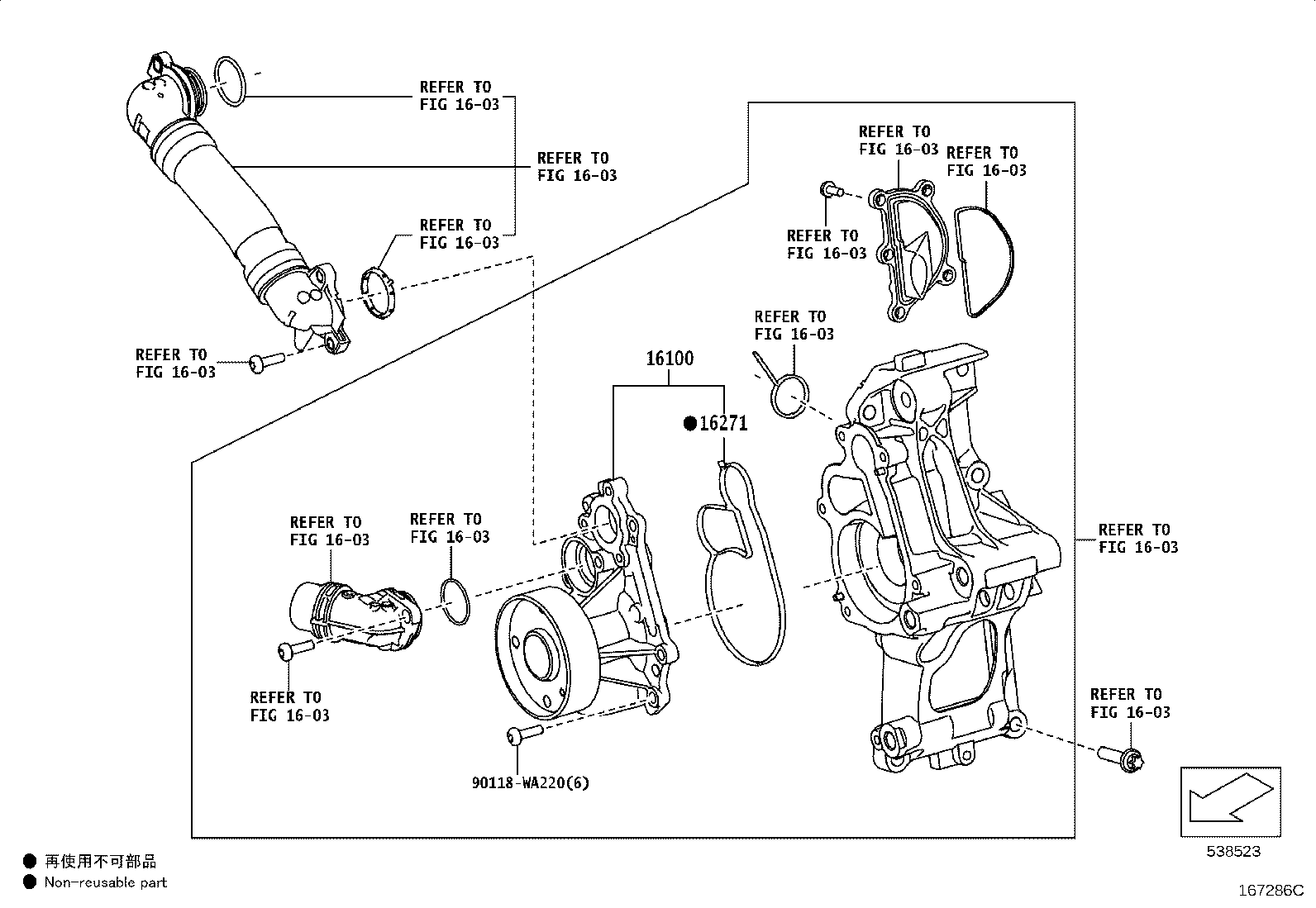 REFER TO
FIG 16-03

REFER TO
FIG 16-03

REFER TO
FIG 16-03

REFER TO
FIG 16-03

REFER TO
FIG 16-03

REFER TO
FIG 16-03

REFER TO
FIG 16-03

REFER TO
FIG 16-03

16100

●16271

REFER TO
FIG 16-03

REFER TO
FIG 16-03

REFER TO
FIG 16-03

REFER TO
FIG 16-03

REFER TO
FIG 16-03

90118-WA220(6)

538523

● 再使用不可部品
● Non-reusable part

167286C