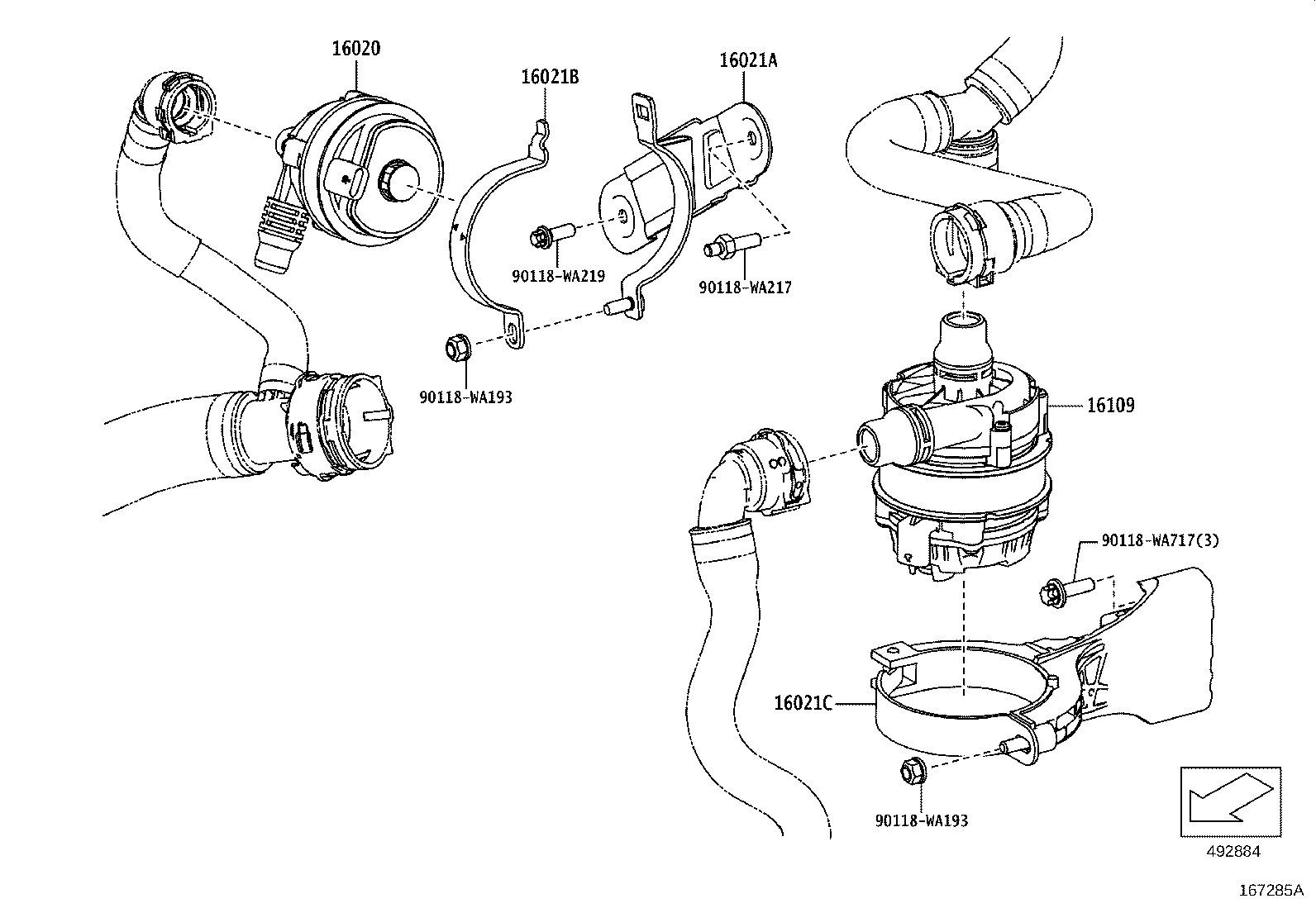 16020
16021B
16021A
90118-WA219
90118-WA217
90118-WA193
16109
90118-WA717(3)
16021C
90118-WA193
492884
167285A