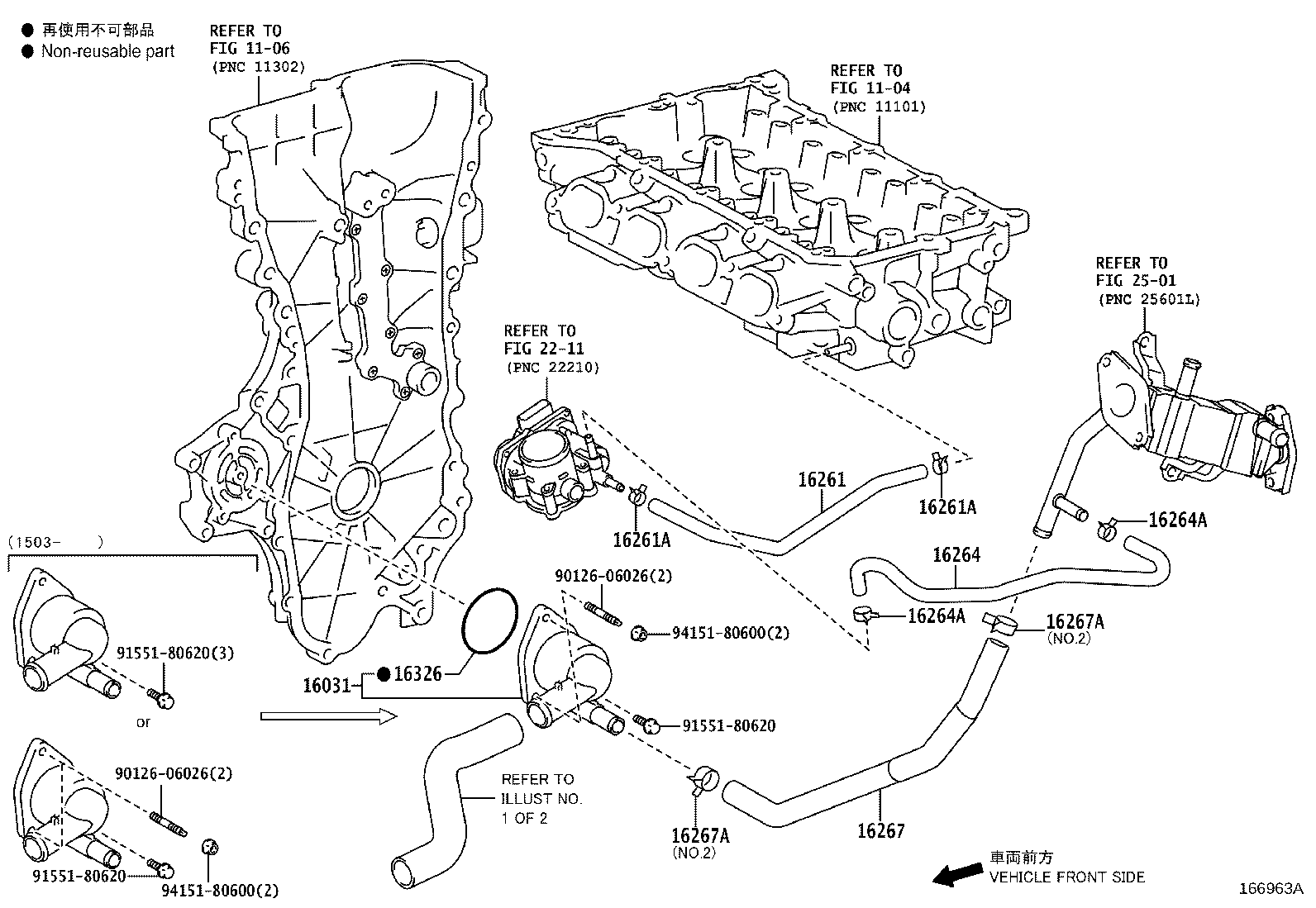 ● 再使用不可部品
● Non-reusable part

REFER TO
FIG 11-06
(PNC 11302)

REFER TO
FIG 11-04
(PNC 11101)

REFER TO
FIG 25-01
(PNC 25601L)

REFER TO
FIG 22-11
(PNC 22210)

16261

16261A

16261A

16264A

16264

16264A

16267A
(NO.2)

(1503- )

90126-06026(2)

94151-80600(2)

91551-80620(3)

or

16031

● 16326

91551-80620

90126-06026(2)

REFER TO
ILLUST NO.
1 OF 2

16267A
(NO.2)

16267

91551-80620

94151-80600(2)

車両前方
VEHICLE FRONT SIDE

166963A