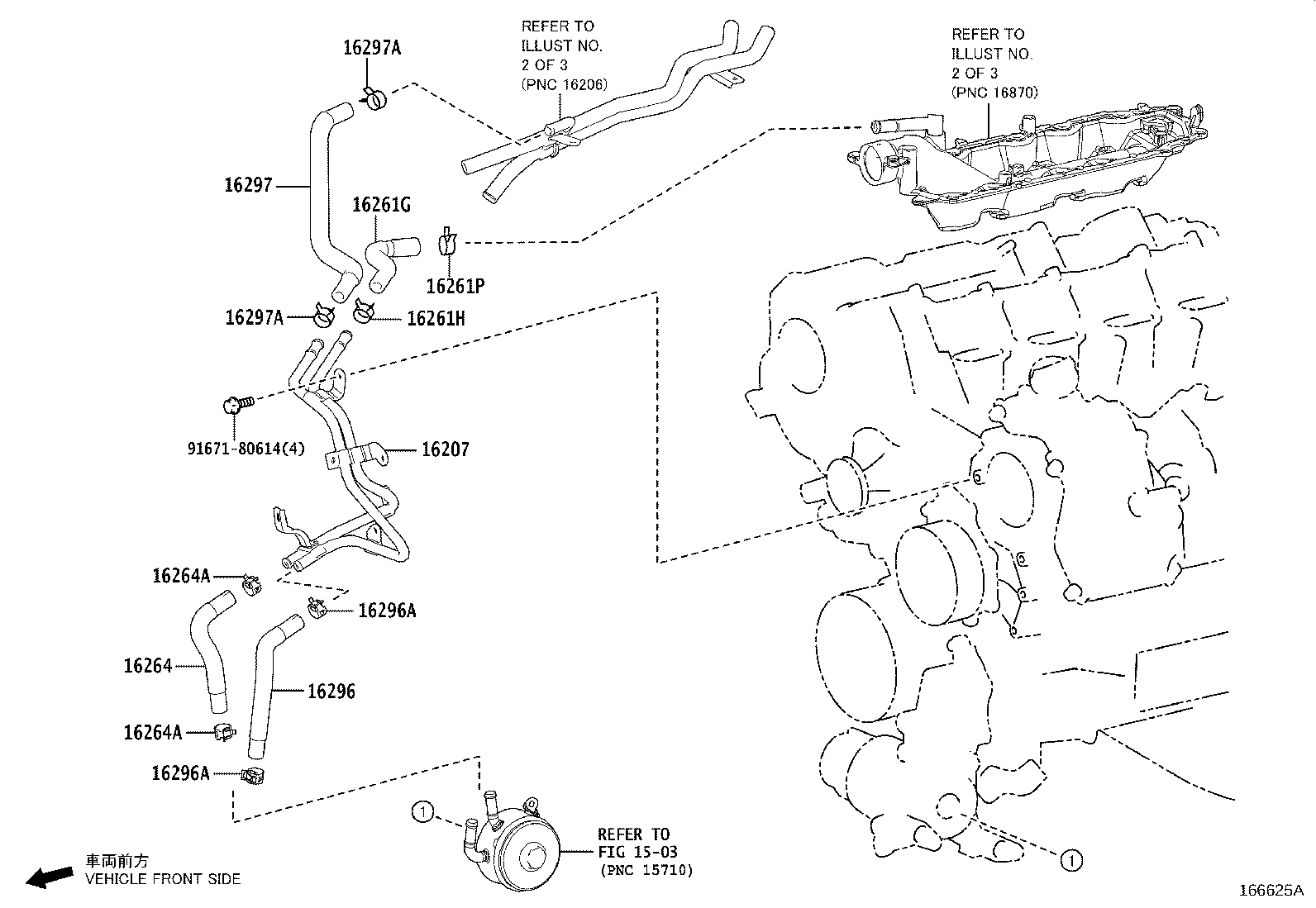 16297A

REFER TO ILLUST NO. 2 OF 3 (PNC 16206)

REFER TO ILLUST NO. 2 OF 3 (PNC 16870)

16297

16261G

16261P

16297A

16261H

91671-80614(4)

16207

16264A

16296A

16264

16296

16264A

16296A

1

REFER TO FIG 15-03 (PNC 15710)

1

車両前方
VEHICLE FRONT SIDE

166625A