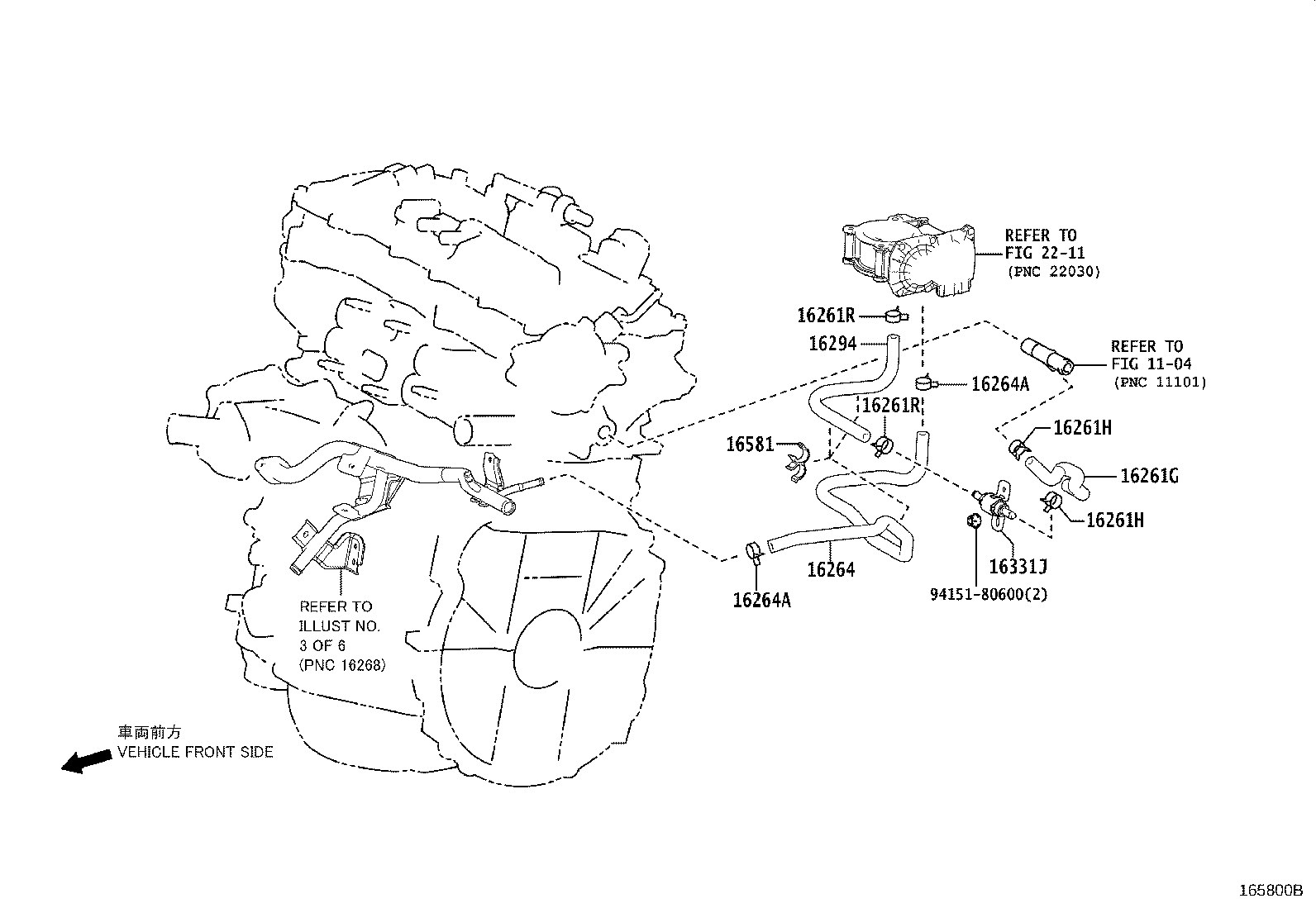 REFER TO
FIG 22-11
(PNC 22030)

16261R

16294

REFER TO
FIG 11-04
(PNC 11101)

16264A

16261R

16261H

16581

16261G

16261H

16264

16331J

16264A

94151-80600(2)

REFER TO
ILLUST NO.
3 OF 6
(PNC 16268)

車両前方
VEHICLE FRONT SIDE

165800B