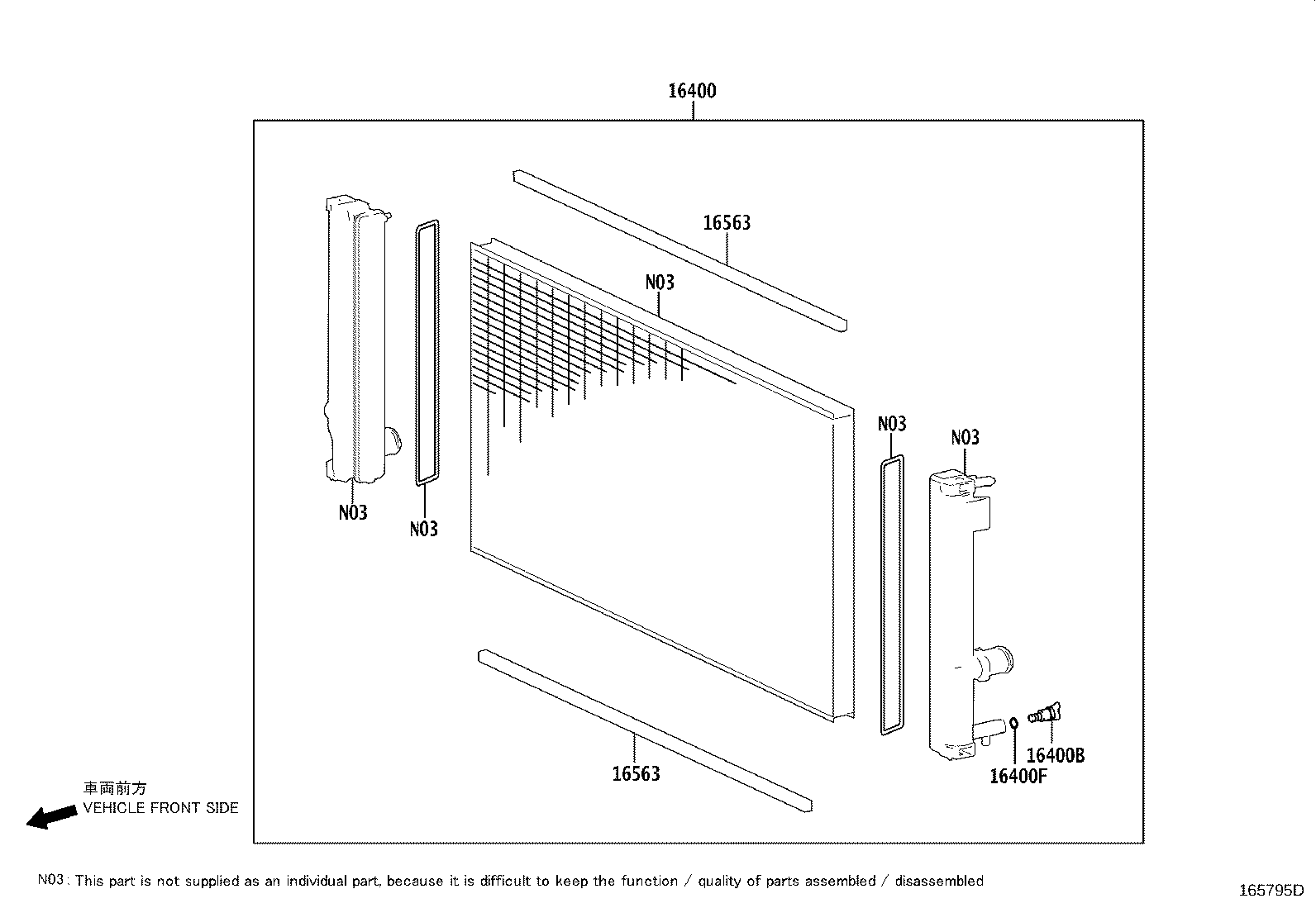 16400

16563

N03

N03

N03

N03

N03

16563

16400B

16400F

車両前方
VEHICLE FRONT SIDE

N03 : This part is not supplied as an individual part, because it is difficult to keep the function / quality of parts assembled / disassembled

165795D