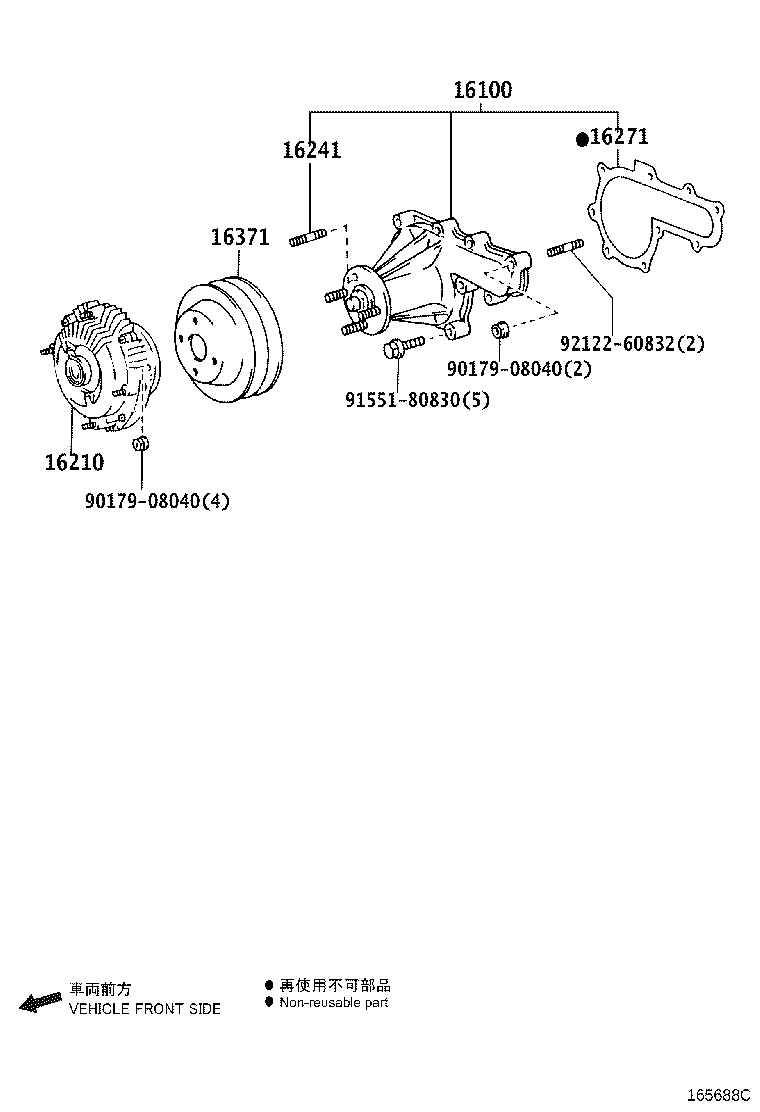 16100
16241
●16271
16371
92122-60832(2)
90179-08040(2)
91551-80830(5)
16210
90179-08040(4)

車両前方
VEHICLE FRONT SIDE

● 再使用不可部品
● Non-reusable part

165688C