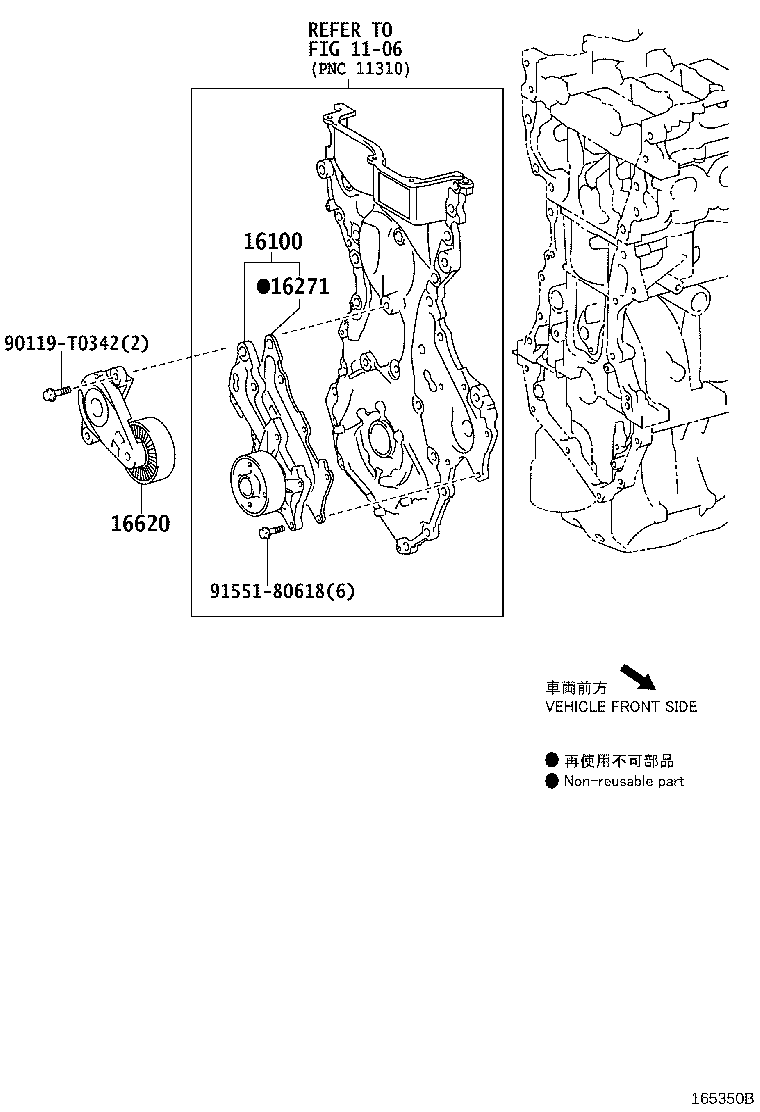 REFER TO
FIG 11-06
(PNC 11310)

16100

●16271

90119-T0342(2)

16620

91551-80618(6)

車両前方
VEHICLE FRONT SIDE

● 再使用不可部品
● Non-reusable part

165350B