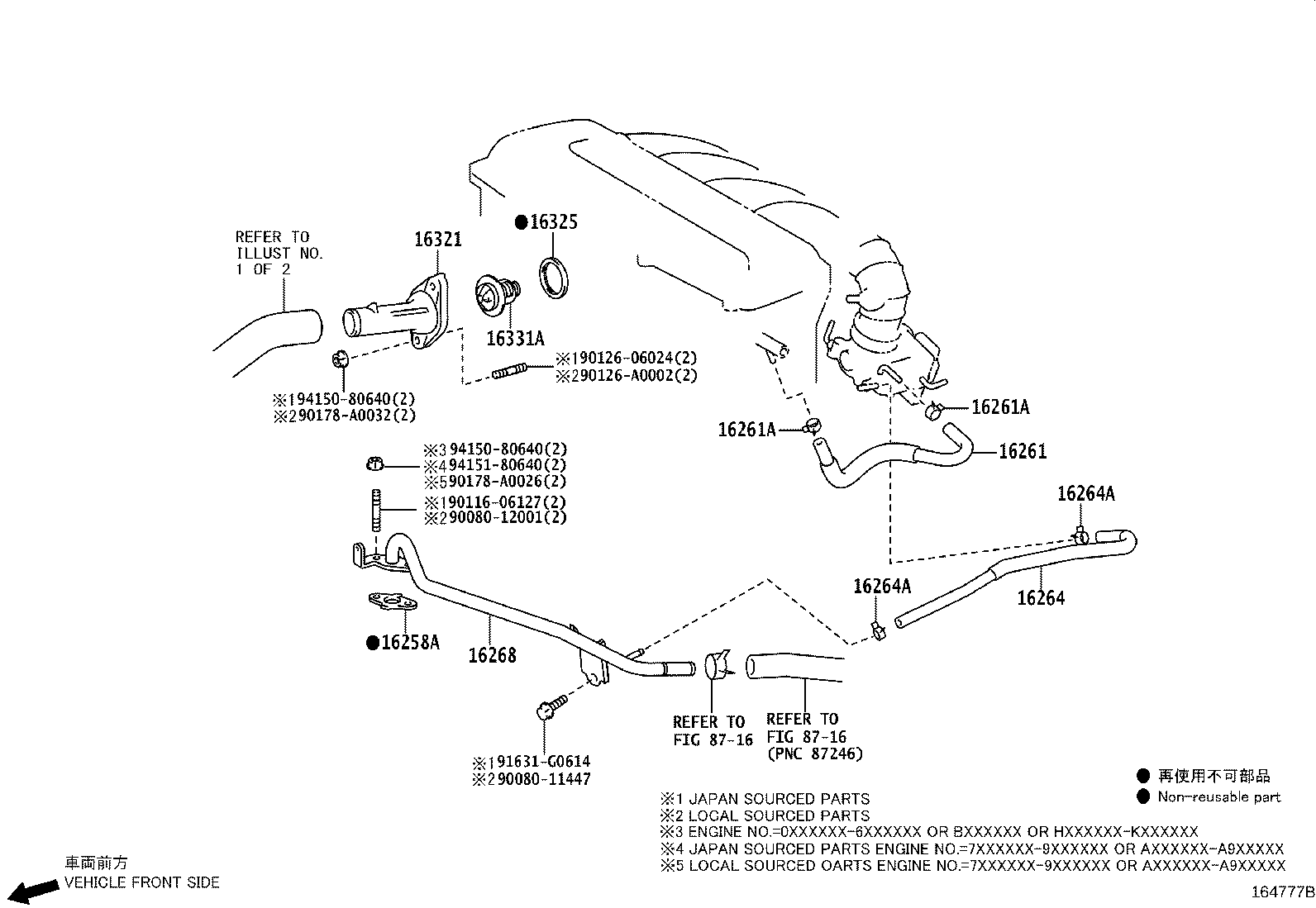 REFER TO ILLUST NO. 1 OF 2

16321

●16325

16331A

※190126-06024(2)
※290126-A0002(2)

※194150-80640(2)
※290178-A0032(2)

16261A

16261A

16261

※394150-80640(2)
※494151-80640(2)
※590178-A0026(2)
※190116-06127(2)
※290080-12001(2)

16264A

16264A

16264

●16258A

16268

REFER TO FIG 87-16

REFER TO FIG 87-16 (PNC 87246)

※191631-G0614
※290080-11447

● 再使用不可部品
● Non-reusable part

※1 JAPAN SOURCED PARTS
※2 LOCAL SOURCED PARTS
※3 ENGINE NO.=0XXXXXX-6XXXXXX OR BXXXXXX OR HXXXXXX-KXXXXXX
※4 JAPAN SOURCED PARTS ENGINE NO.=7XXXXXX-9XXXXXX OR AXXXXXX-A9XXXXX
※5 LOCAL SOURCED OARTS ENGINE NO.=7XXXXXX-9XXXXXX OR AXXXXXX-A9XXXXX

車両前方
VEHICLE FRONT SIDE

164777B