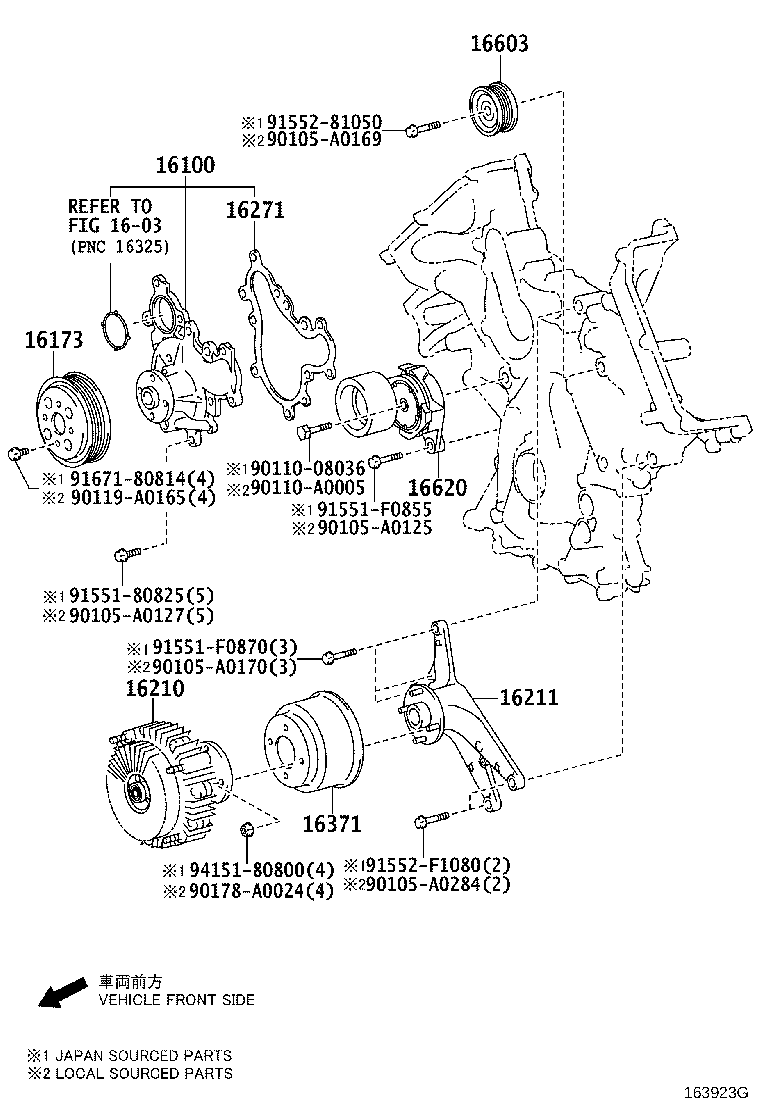 16603

※1 91552-81050
※2 90105-A0169

16100

REFER TO
FIG 16-03
(PNC 16325)

16271

16173

※1 91671-80814(4)
※2 90119-A0165(4)

※1 90110-08036
※2 90110-A0005

16620

※1 91551-F0855
※2 90105-A0125

※1 91551-80825(5)
※2 90105-A0127(5)

※1 91551-F0870(3)
※2 90105-A0170(3)

16210

16211

16371

※1 94151-80800(4)
※2 90178-A0024(4)

※1 91552-F1080(2)
※2 90105-A0284(2)

車両前方
VEHICLE FRONT SIDE

※1 JAPAN SOURCED PARTS
※2 LOCAL SOURCED PARTS

163923G