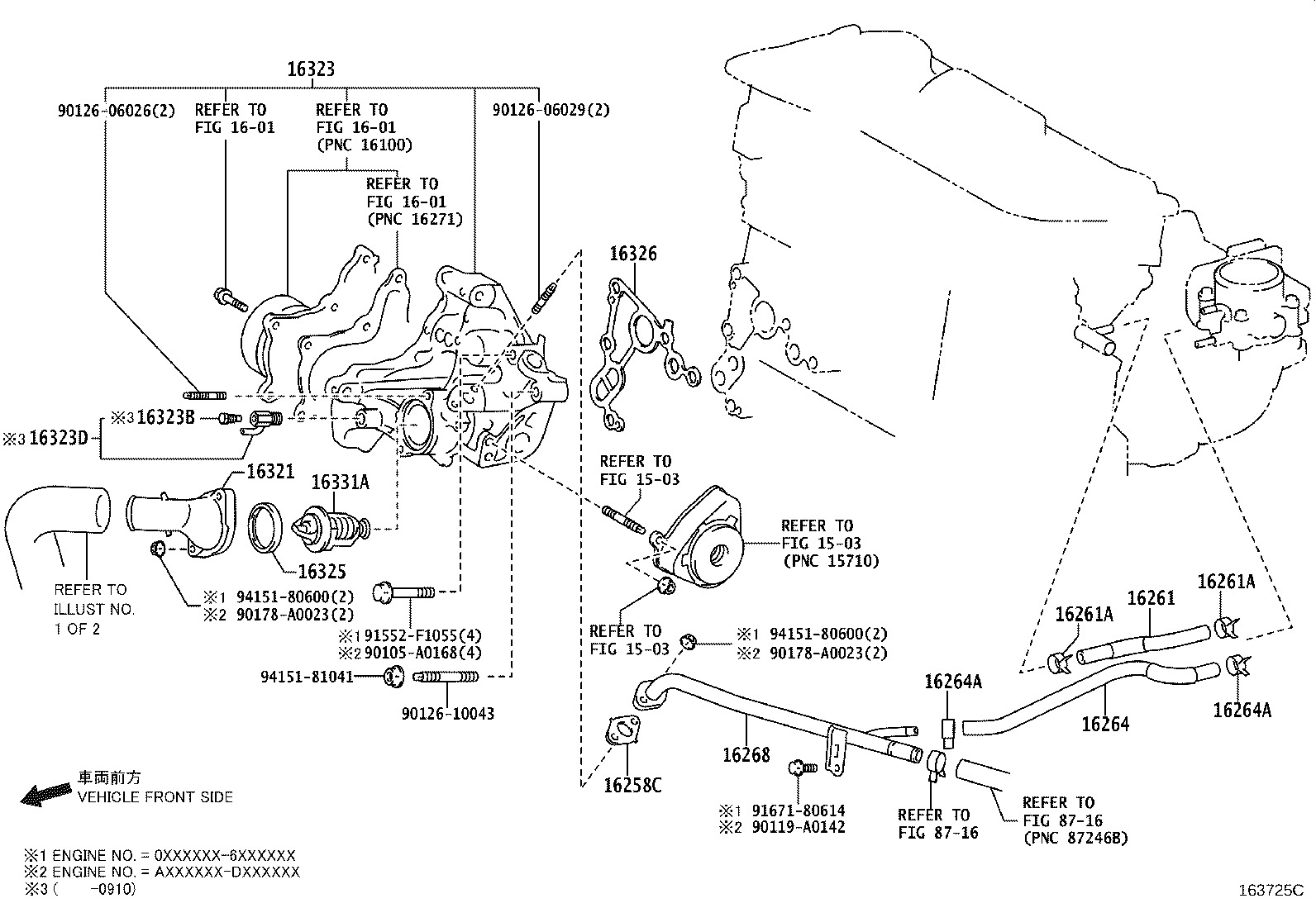 16323

90126-06026(2)
REFER TO
FIG 16-01
REFER TO
FIG 16-01
(PNC 16100)
90126-06029(2)
REFER TO
FIG 16-01
(PNC 16271)

16326

※3 16323B
※3 16323D

16321
16331A
16325

REFER TO
ILLUST NO.
1 OF 2

※1 94151-80600(2)
※2 90178-A0023(2)

※1 91552-F1055(4)
※2 90105-A0168(4)
94151-81041
90126-10043

REFER TO
FIG 15-03
REFER TO
FIG 15-03
(PNC 15710)

REFER TO
FIG 15-03

※1 94151-80600(2)
※2 90178-A0023(2)

16261A
16261
16261A
16264A
16264
16264A

16268
16258C

※1 91671-80614
※2 90119-A0142

REFER TO
FIG 87-16
REFER TO
FIG 87-16
(PNC 87246B)

車両前方
VEHICLE FRONT SIDE

※1 ENGINE NO. = 0XXXXXX-6XXXXXX
※2 ENGINE NO. = AXXXXXX-DXXXXXX
※3 (     -0910)

163725C