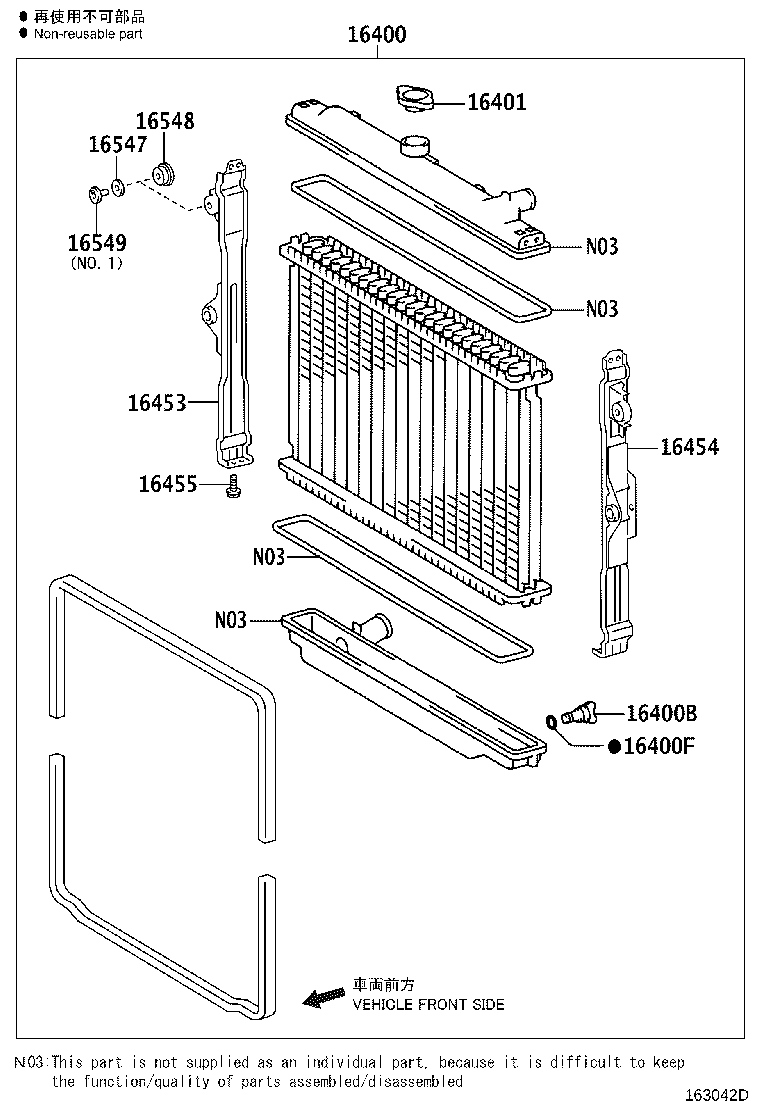 ● 再使用不可部品
● Non-reusable part

16400

16401

16548
16547

16549
(NO. 1)

N03

N03

16453

16454

16455

N03

N03

16400B

●16400F

車両前方
VEHICLE FRONT SIDE

N03:This part is not supplied as an individual part, because it is difficult to keep the function/quality of parts assembled/disassembled

163042D