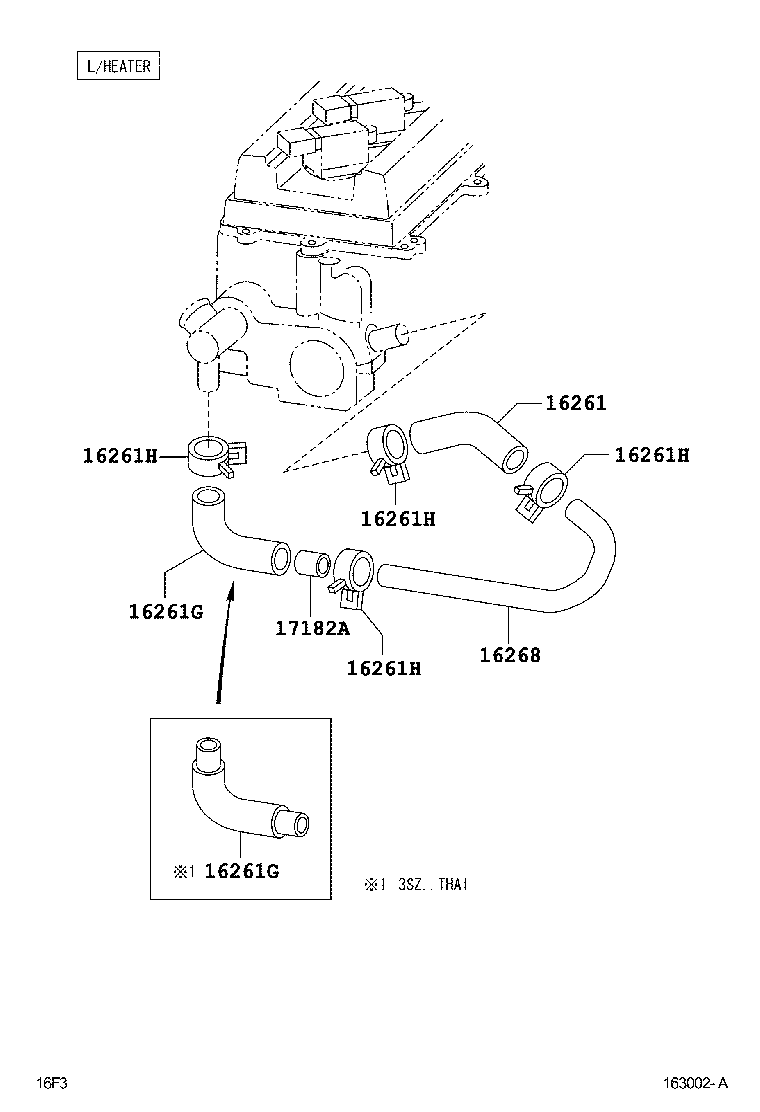 L/HEATER

16261

16261H

16261H

16261H

16261G

17182A

16261H

16268

※1 16261G

※1 3SZ..THAI

16F3

163002-A