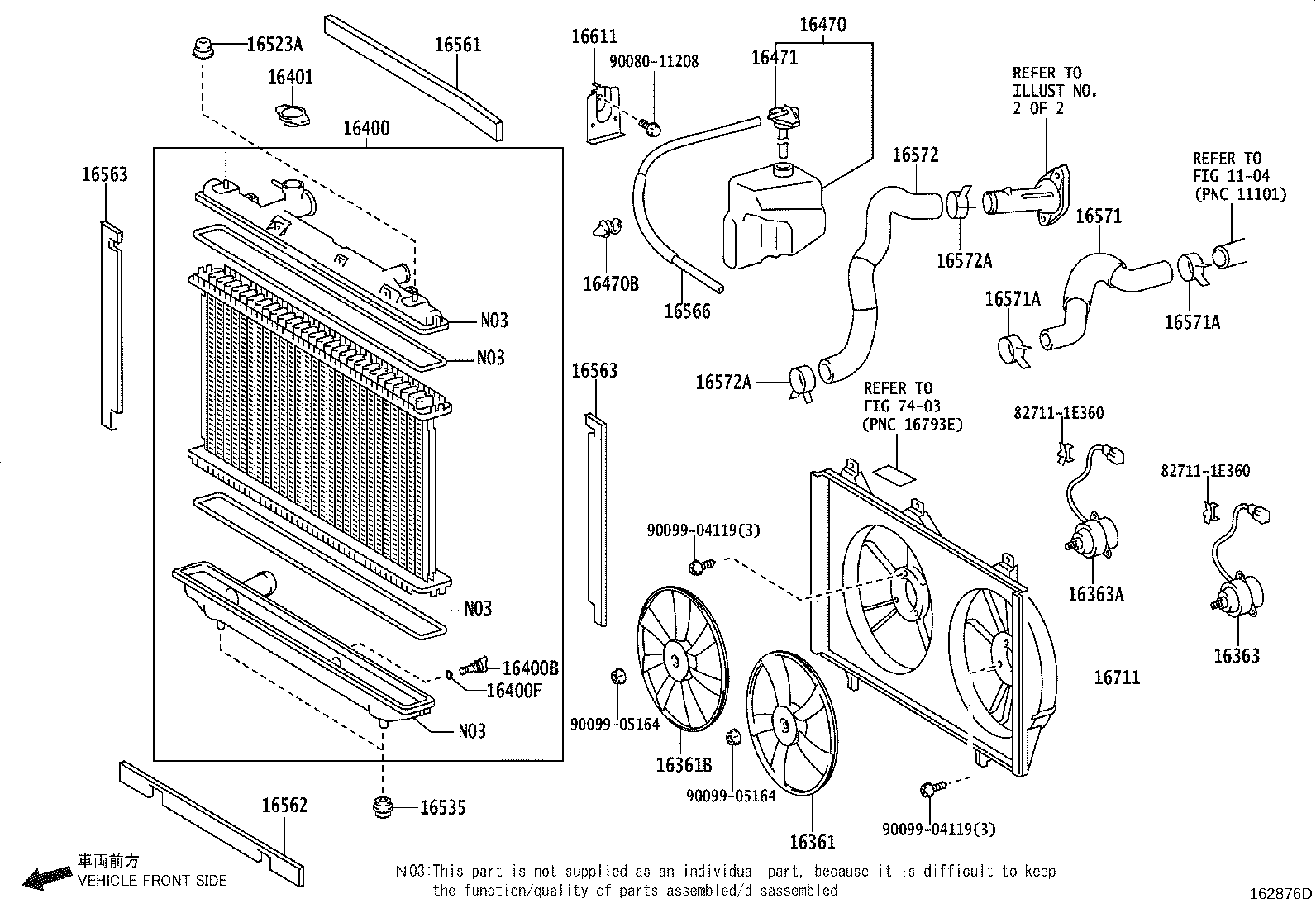 16523A
16561
16401
16400
16563
N03
N03
N03
16400B
16400F
N03
16562
16535
車両前方
VEHICLE FRONT SIDE
16611
90080-11208
16470
16471
16470B
16566
16572
16572A
16572A
REFER TO
ILLUST NO.
2 OF 2
REFER TO
FIG 11-04
(PNC 11101)
16571
16571A
16571A
16563
REFER TO
FIG 74-03
(PNC 16793E)
82711-1E360
82711-1E360
16363A
16363
90099-04119(3)
90099-05164
16361B
90099-05164
16361
16711
90099-04119(3)
N03:This part is not supplied as an individual part, because it is difficult to keep the function/quality of parts assembled/disassembled
162876D