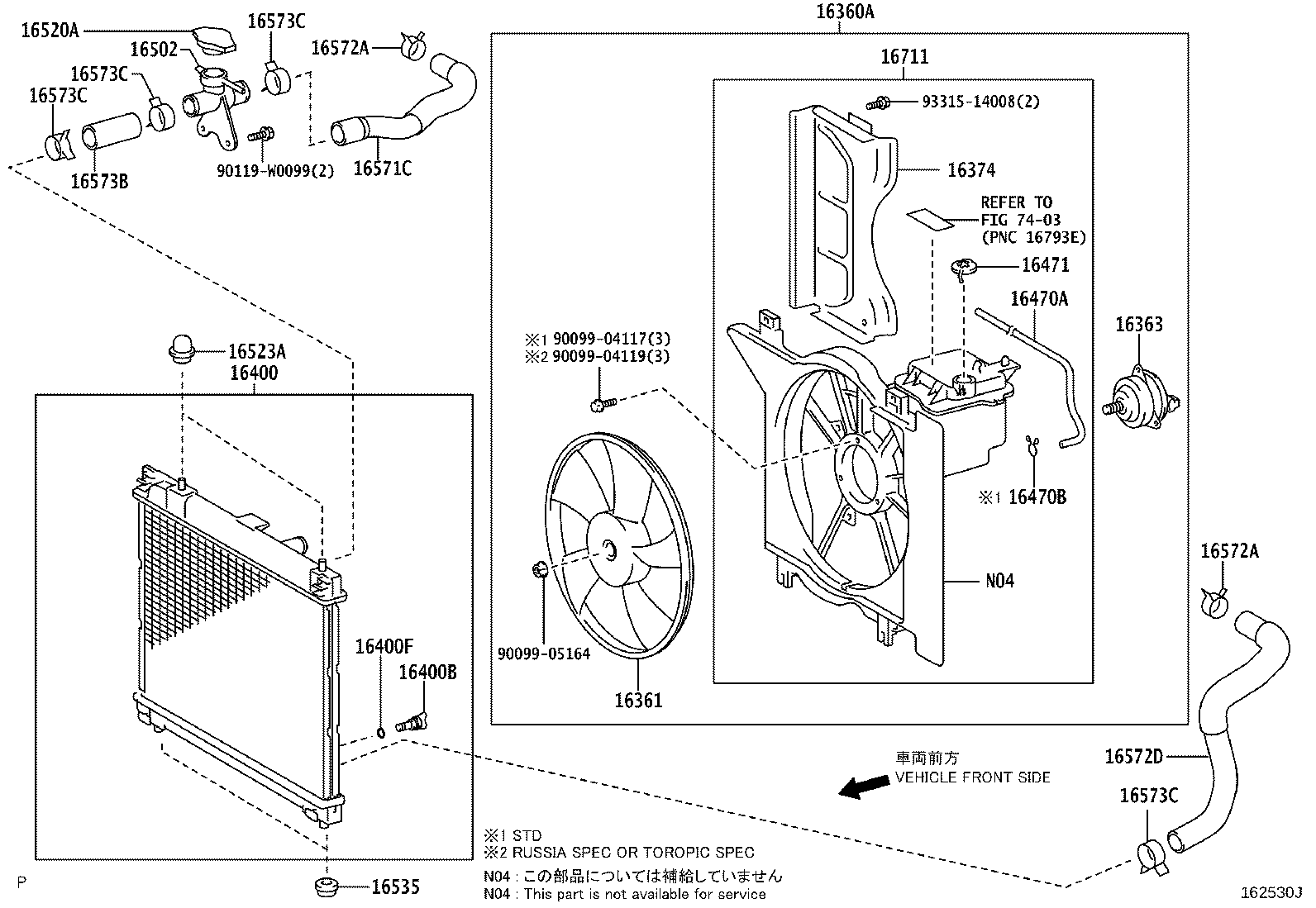 16520A
16502
16573C
16572A
16573C
16573C
16573B
90119-W0099(2)
16571C
16360A
16711
93315-14008(2)
16374
REFER TO FIG 74-03 (PNC 16793E)
16471
16470A
16363
※1 90099-04117(3)
※2 90099-04119(3)
※1 16470B
N04
90099-05164
16361
16523A
16400
16400F
16400B
16535
16572A
16572D
16573C
車両前方
VEHICLE FRONT SIDE
※1 STD
※2 RUSSIA SPEC OR TOROPIC SPEC
N04 : この部品については補給していません
N04 : This part is not available for service
P
162530J