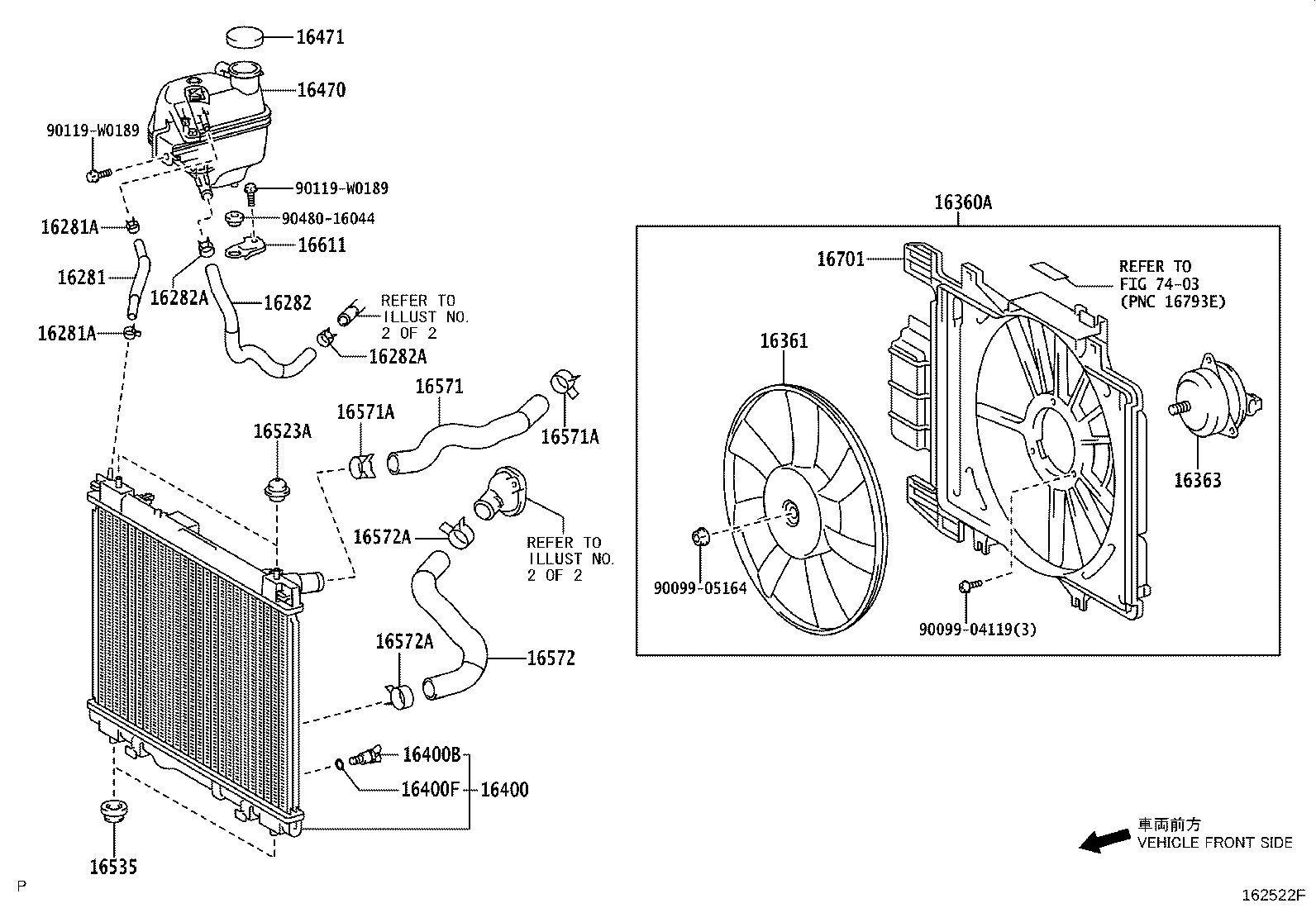 16471
16470
90119-W0189
90119-W0189
90480-16044
16281A
16611
16281
16282A
16282
REFER TO ILLUST NO. 2 OF 2
16281A
16282A
16571
16571A
16571A
16523A
16572A
REFER TO ILLUST NO. 2 OF 2
16572A
16572
16400B
16400F
16400
16535
16360A
16701
REFER TO FIG 74-03 (PNC 16793E)
16361
16363
90099-05164
90099-04119(3)
車両前方
VEHICLE FRONT SIDE
P
162522F