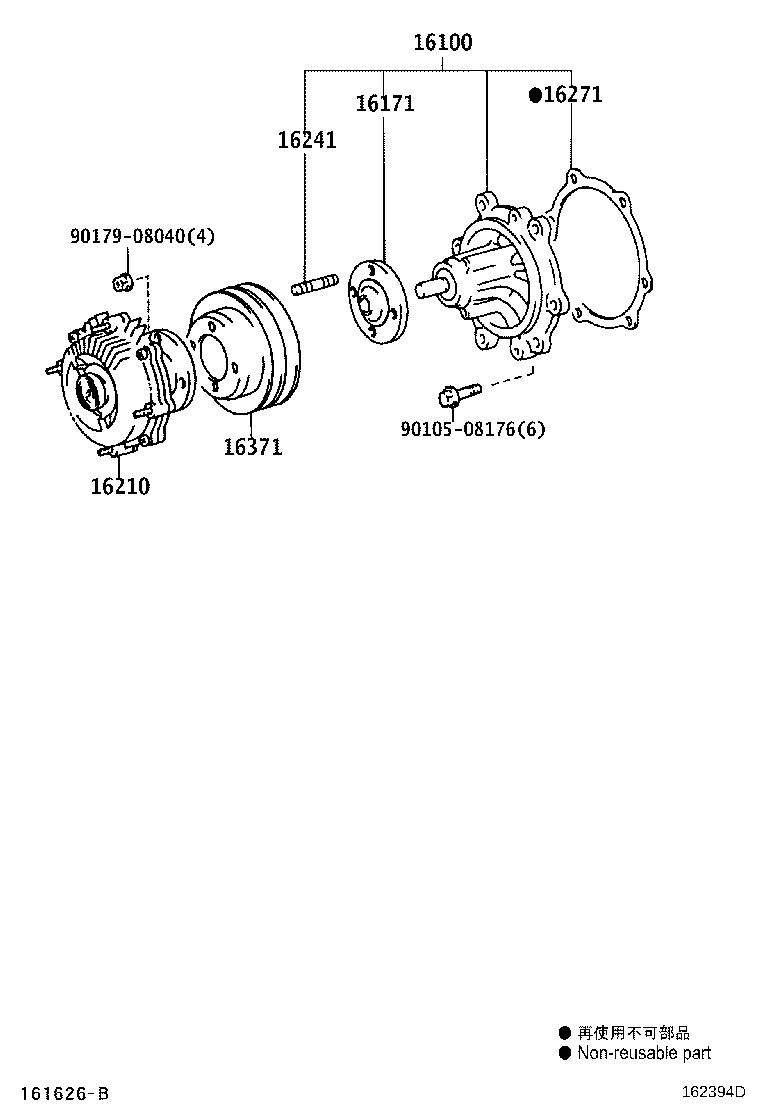 16100
16171
●16271
16241
90179-08040(4)
90105-08176(6)
16371
16210

● 再使用不可部品
● Non-reusable part

161626-B
162394D