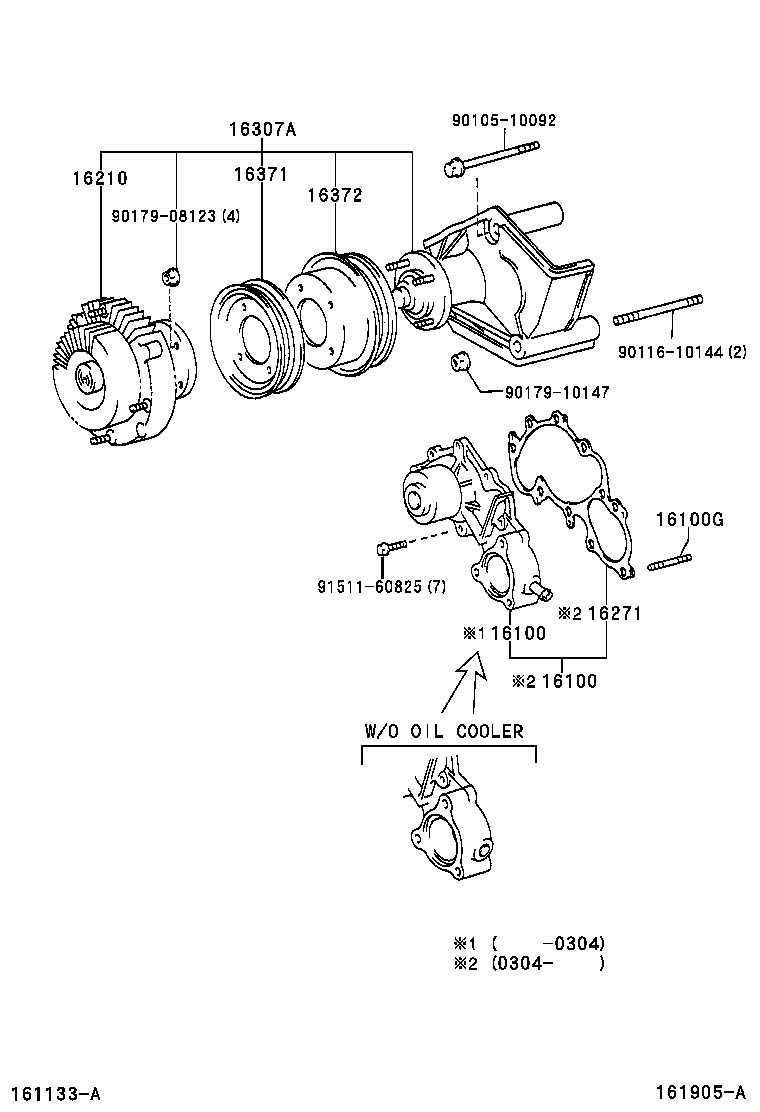 16307A
90105-10092
16210
16371
16372
90179-08123 (4)
90116-10144 (2)
90179-10147
16100G
91511-60825 (7)
※2 16271
※1 16100
※2 16100
W/O OIL COOLER
※1 ( -0304)
※2 (0304- )
161133-A
161905-A