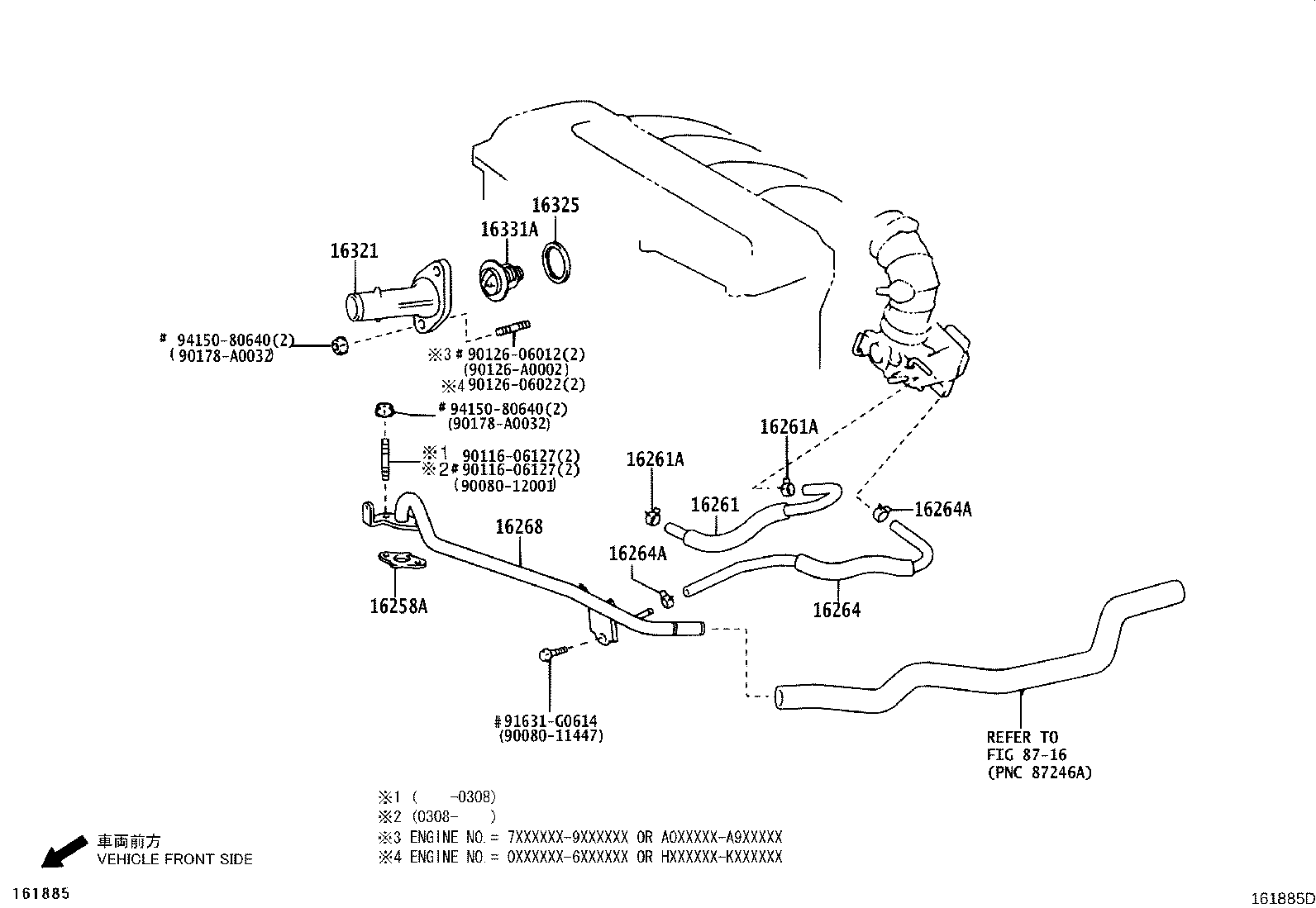 16325
16331A
16321
# 94150-80640(2)
(90178-A0032)
※3 # 90126-06012(2)
(90126-A0002)
※4 90126-06022(2)
# 94150-80640(2)
(90178-A0032)
※1 90116-06127(2)
※2 # 90116-06127(2)
(90080-12001)
16261A
16261A
16261
16264A
16268
16264A
16258A
16264
#91631-G0614
(90080-11447)
REFER TO
FIG 87-16
(PNC 87246A)
※1 ( -0308)
※2 (0308- )
※3 ENGINE NO.= 7XXXXXX-9XXXXXX OR A0XXXXX-A9XXXXX
※4 ENGINE NO.= 0XXXXXX-6XXXXXX OR HXXXXXX-KXXXXXX
車両前方
VEHICLE FRONT SIDE
161885
161885D