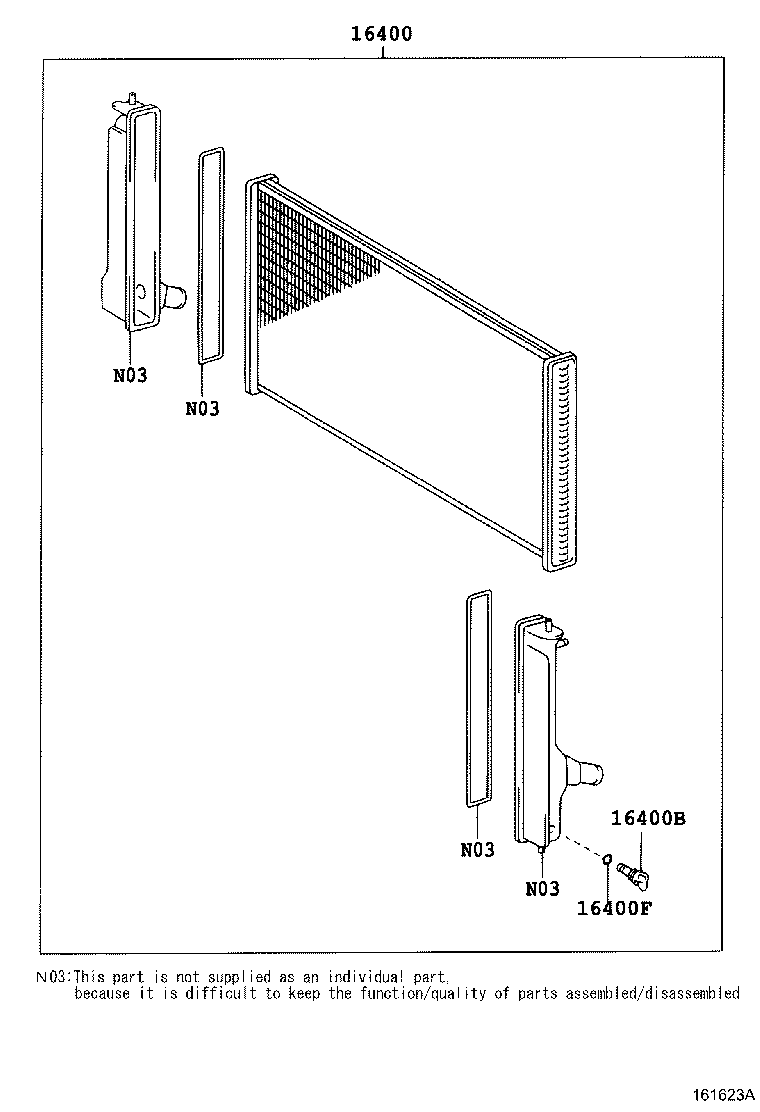 16400

N03

N03

N03

N03

16400B

16400F

N03:This part is not supplied as an individual part. because it is difficult to keep the function/quality of parts assembled/disassembled

161623A