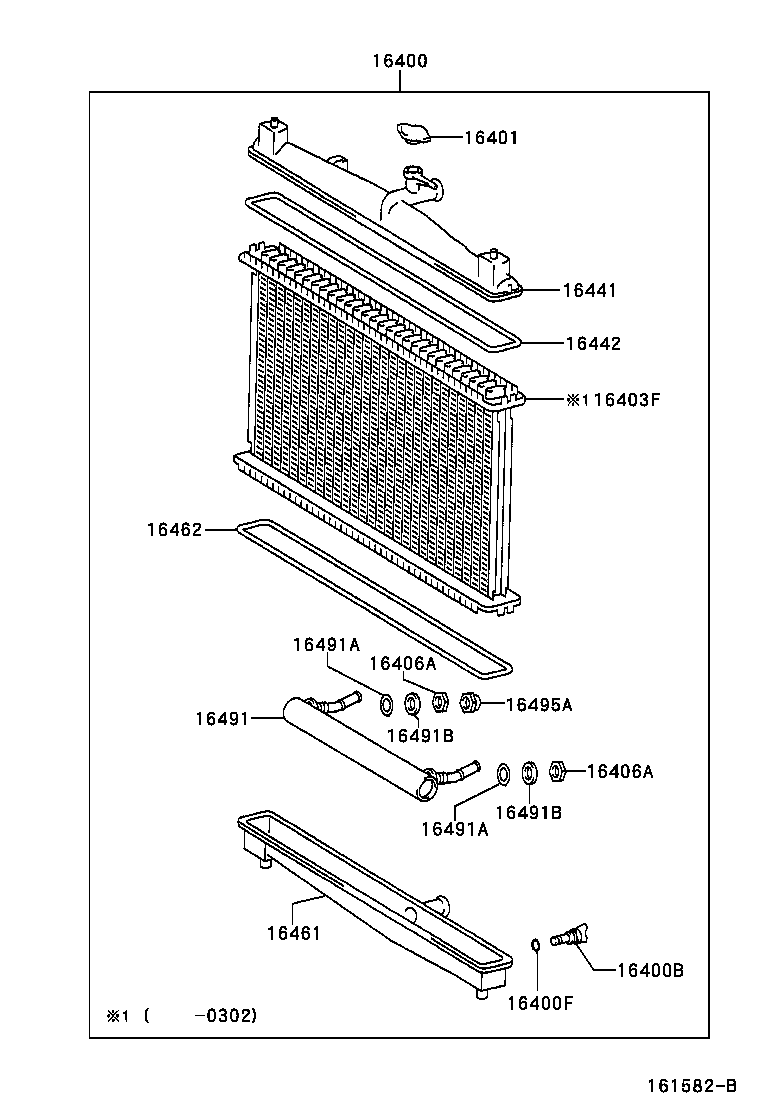 16400
16401
16441
16442
※116403F
16462
16491A
16406A
16495A
16491
16491B
16406A
16491A
16491B
16461
16400B
16400F
※1 (    -0302)
161582-B