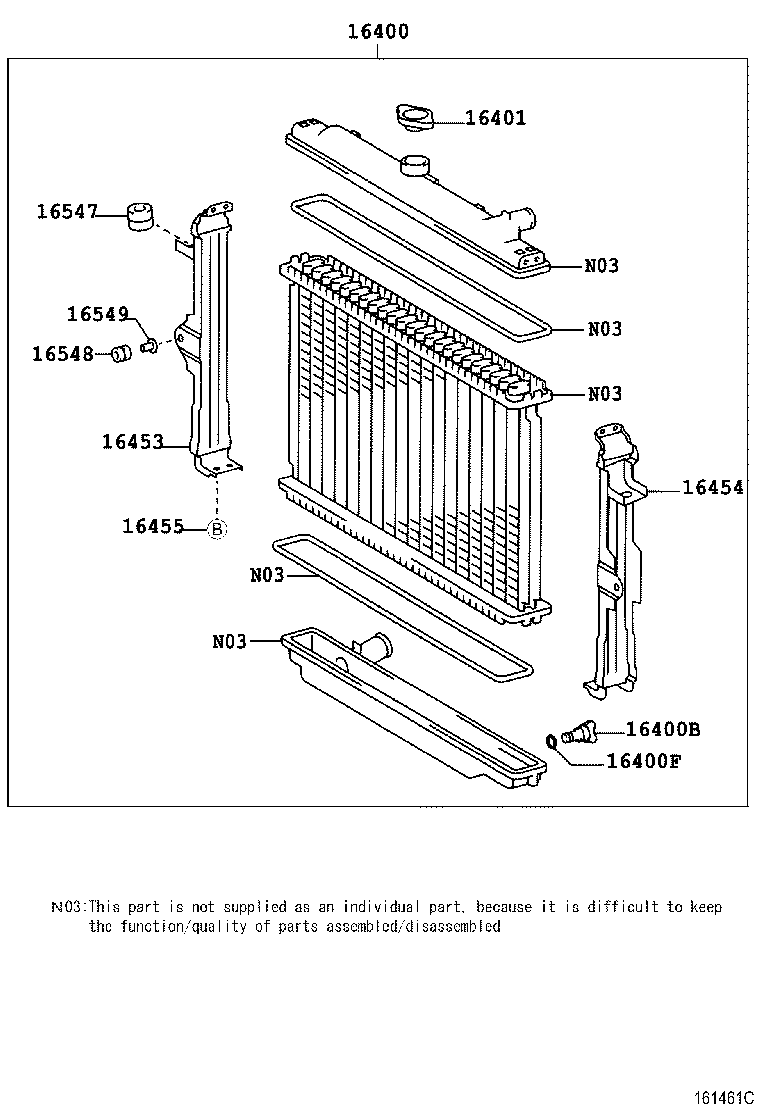 16400

16401

16547

N03

16549

N03

16548

N03

16453

16454

16455 B

N03

N03

16400B

16400F

N03:This part is not supplied as an individual part, because it is difficult to keep the function/quality of parts assembled/disassembled

161461C