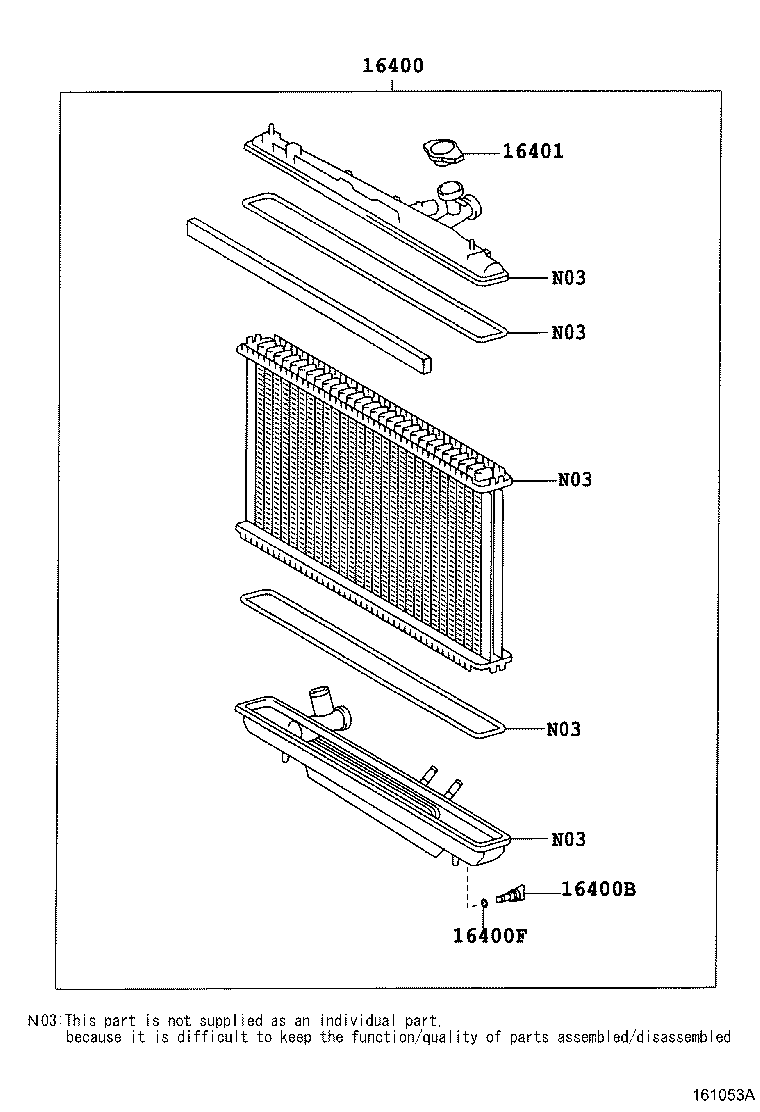 16400

16401

N03

N03

N03

N03

N03

16400B

16400F

N03:This part is not supplied as an individual part,
because it is difficult to keep the function/quality of parts assembled/disassembled

161053A