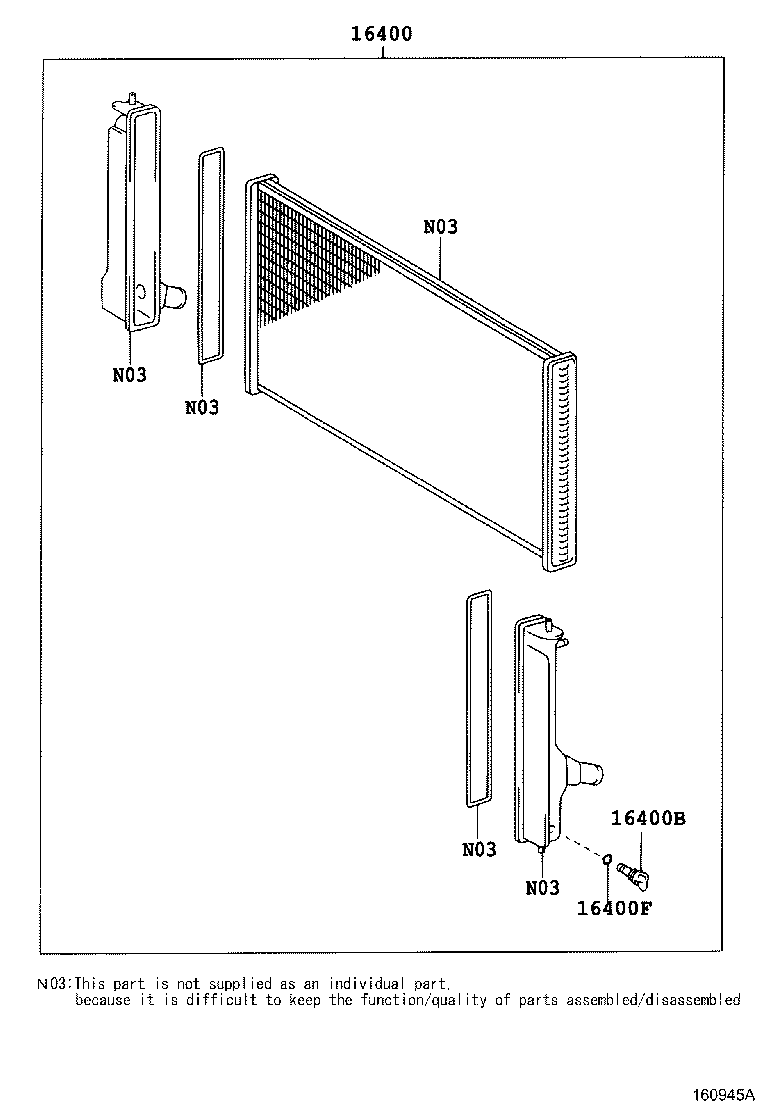 16400

N03

N03

N03

N03

N03

16400B

16400F

N03:This part is not supplied as an individual part, because it is difficult to keep the function/quality of parts assembled/disassembled

160945A