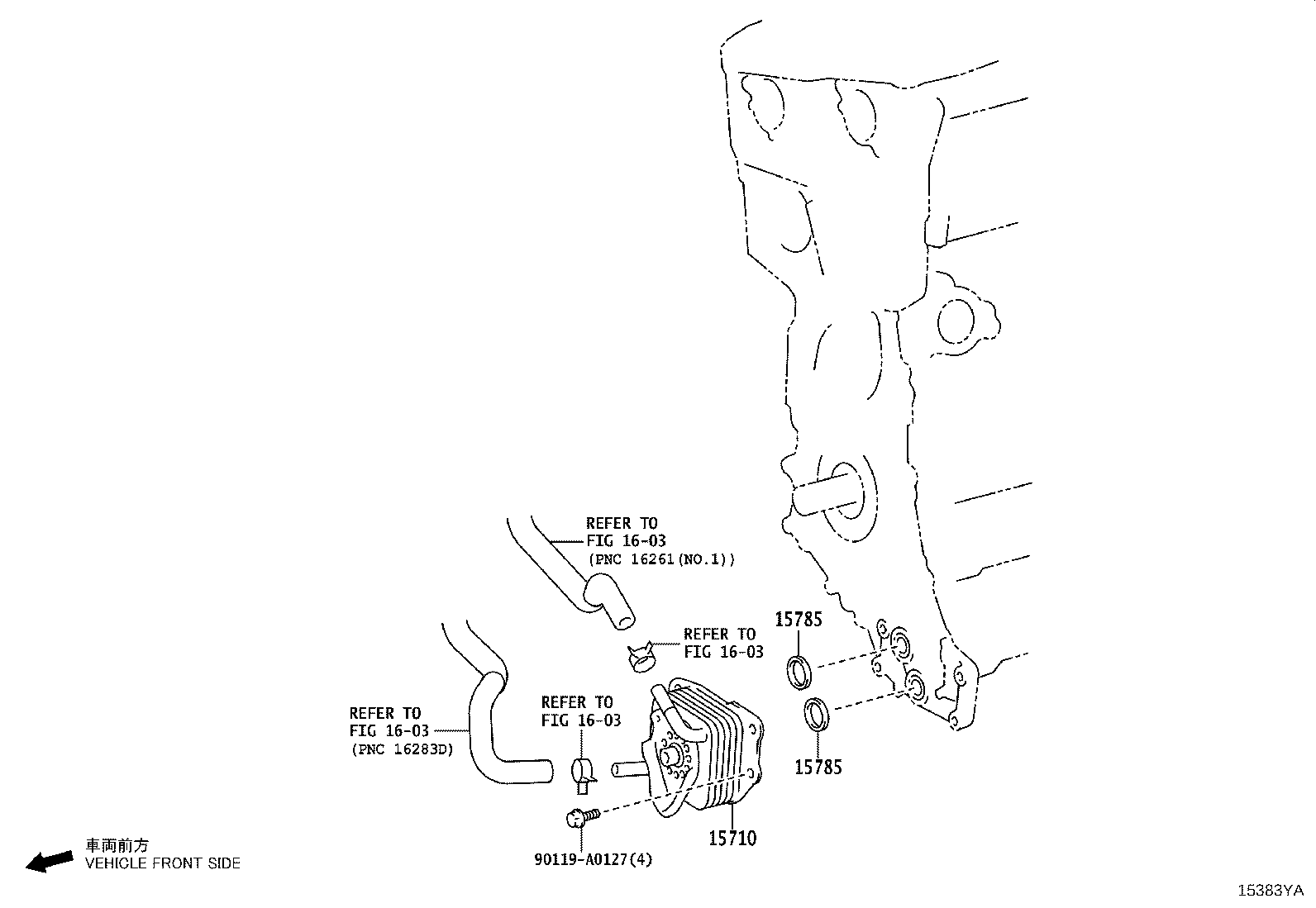 REFER TO
FIG 16-03
(PNC 16261(NO.1))

REFER TO
FIG 16-03

15785

REFER TO
FIG 16-03
(PNC 16283D)

REFER TO
FIG 16-03

15785

15710

90119-A0127(4)

車両前方
VEHICLE FRONT SIDE

15383YA