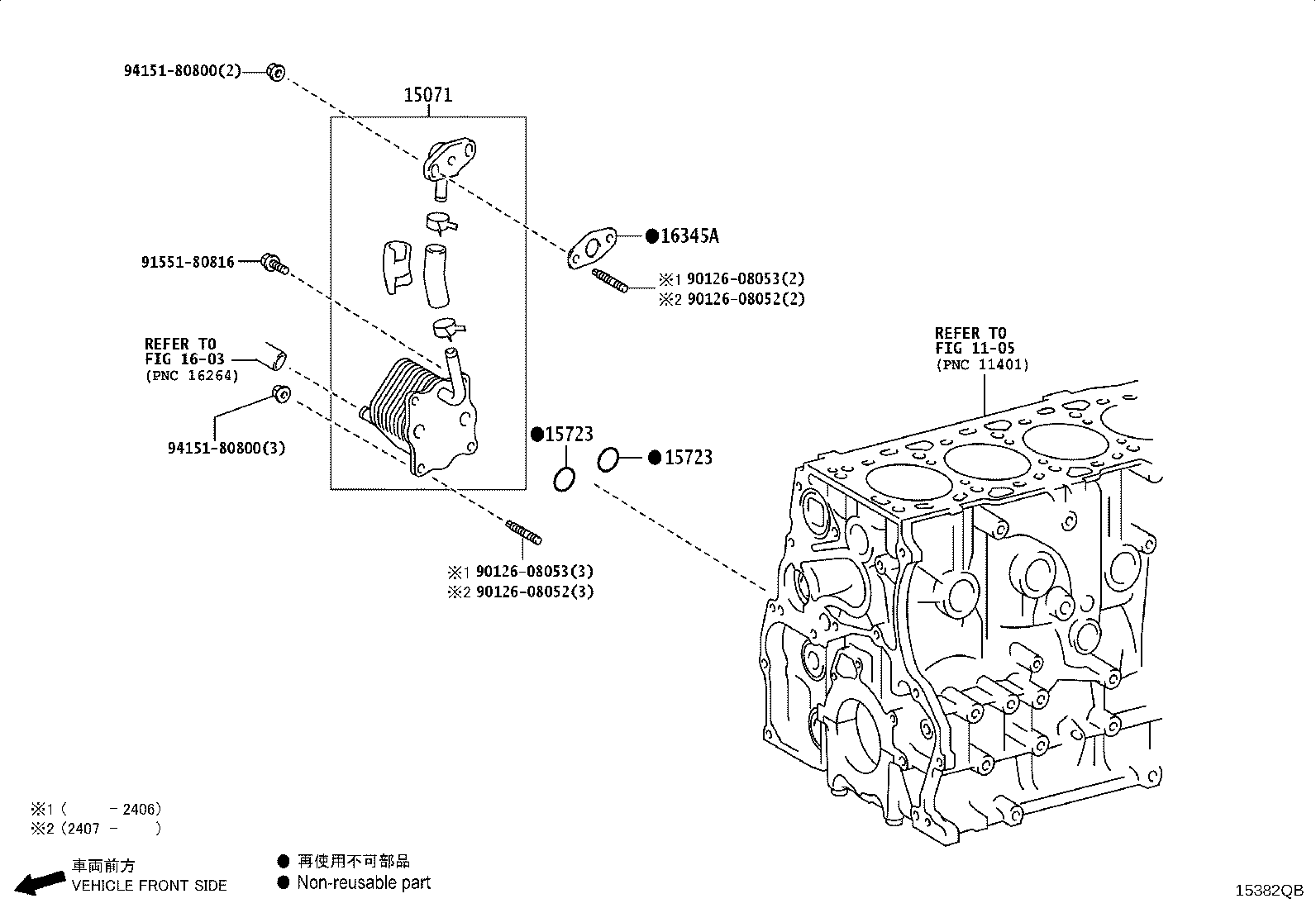 94151-80800(2)

15071

●16345A

91551-80816

※1 90126-08053(2)
※2 90126-08052(2)

REFER TO
FIG 16-03
(PNC 16264)

REFER TO
FIG 11-05
(PNC 11401)

94151-80800(3)

●15723

●15723

※1 90126-08053(3)
※2 90126-08052(3)

※1 (     - 2406)
※2 (2407 -     )

車両前方
VEHICLE FRONT SIDE

● 再使用不可部品
● Non-reusable part

15382QB