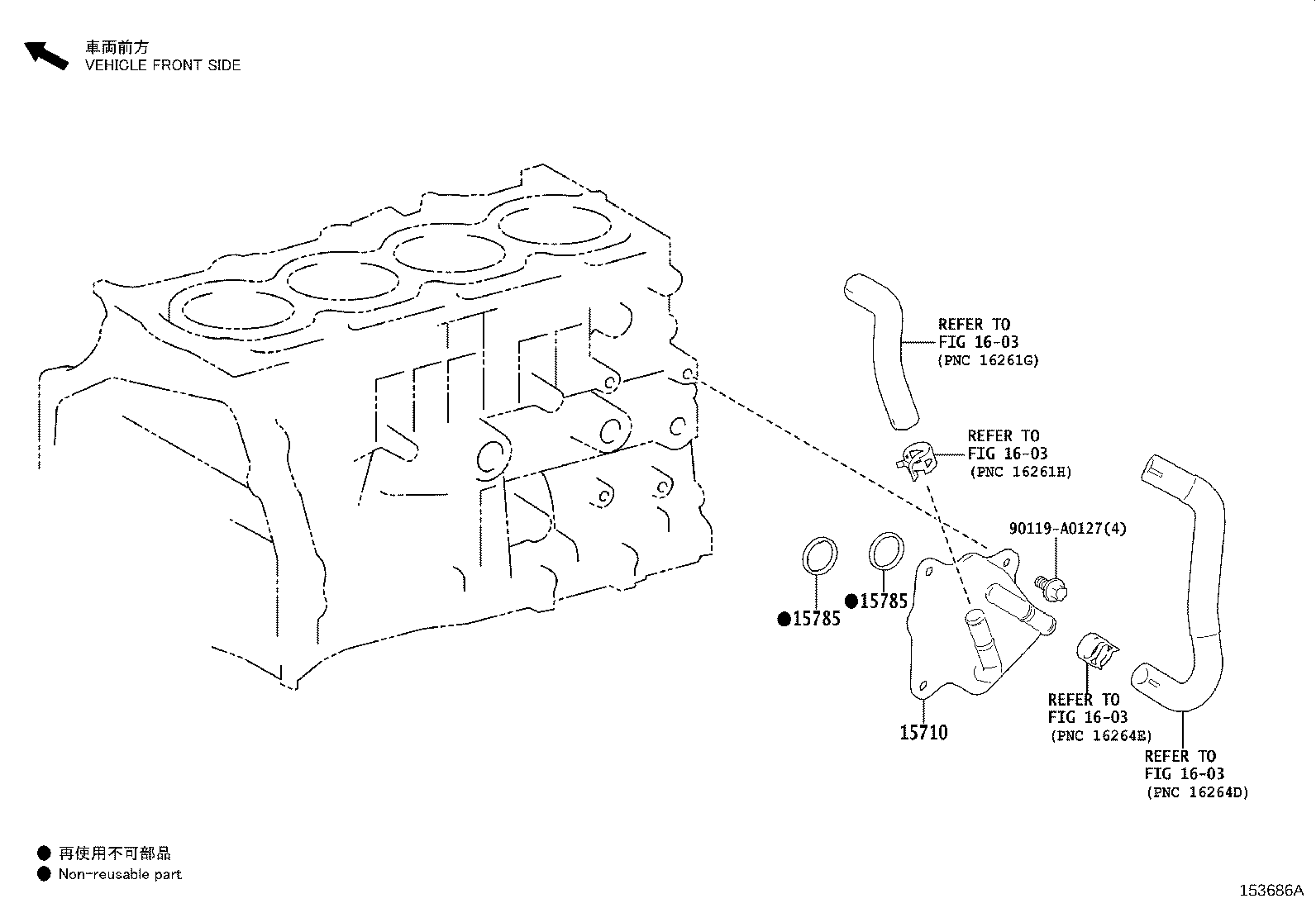 車両前方
VEHICLE FRONT SIDE

REFER TO
FIG 16-03
(PNC 16261G)

REFER TO
FIG 16-03
(PNC 16261H)

90119-A0127(4)

●15785

●15785

15710

REFER TO
FIG 16-03
(PNC 16264E)

REFER TO
FIG 16-03
(PNC 16264D)

● 再使用不可部品
● Non-reusable part

153686A