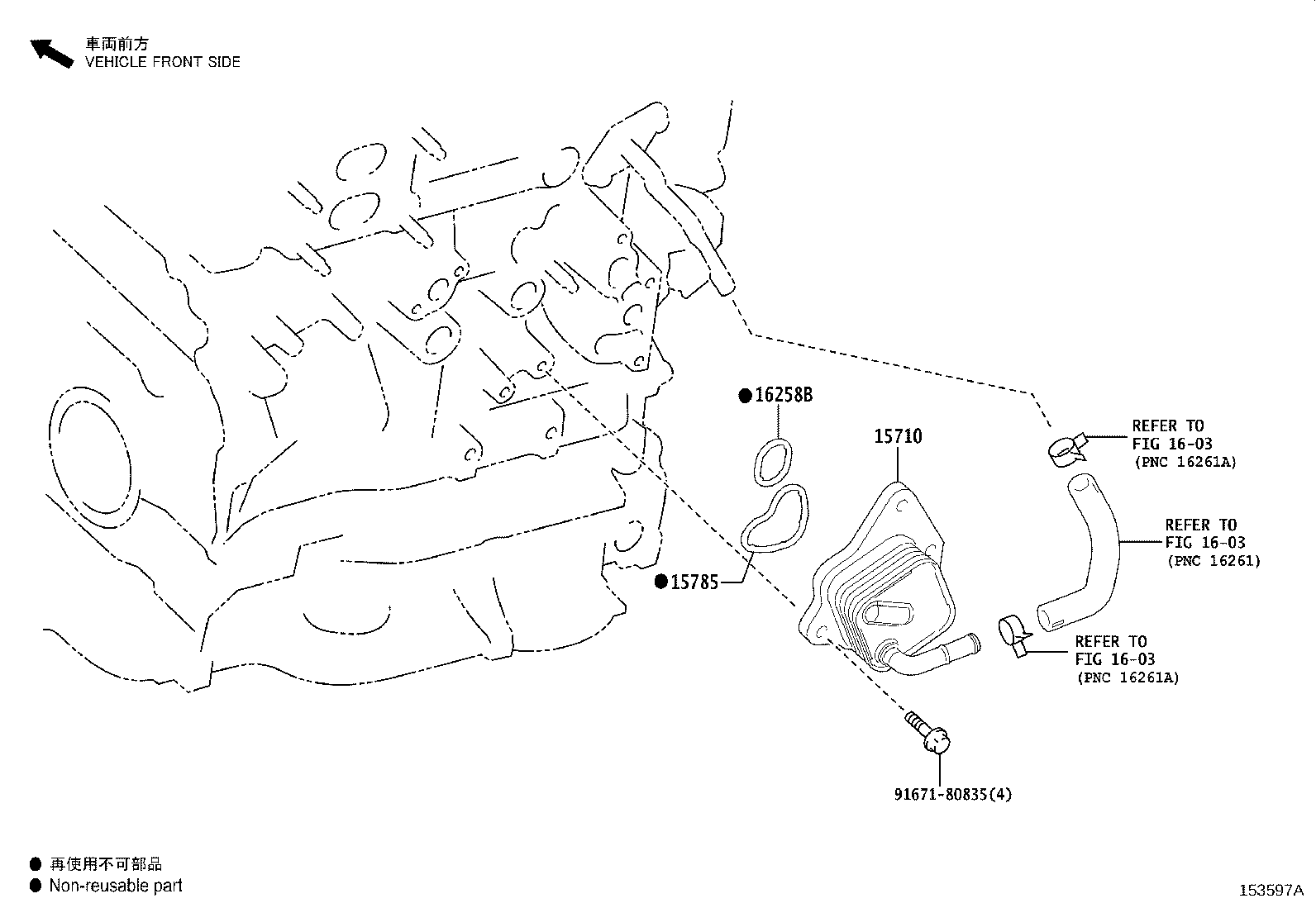 車両前方
VEHICLE FRONT SIDE

●16258B

15710

REFER TO
FIG 16-03
(PNC 16261A)

REFER TO
FIG 16-03
(PNC 16261)

●15785

REFER TO
FIG 16-03
(PNC 16261A)

91671-80835(4)

● 再使用不可部品
● Non-reusable part

153597A