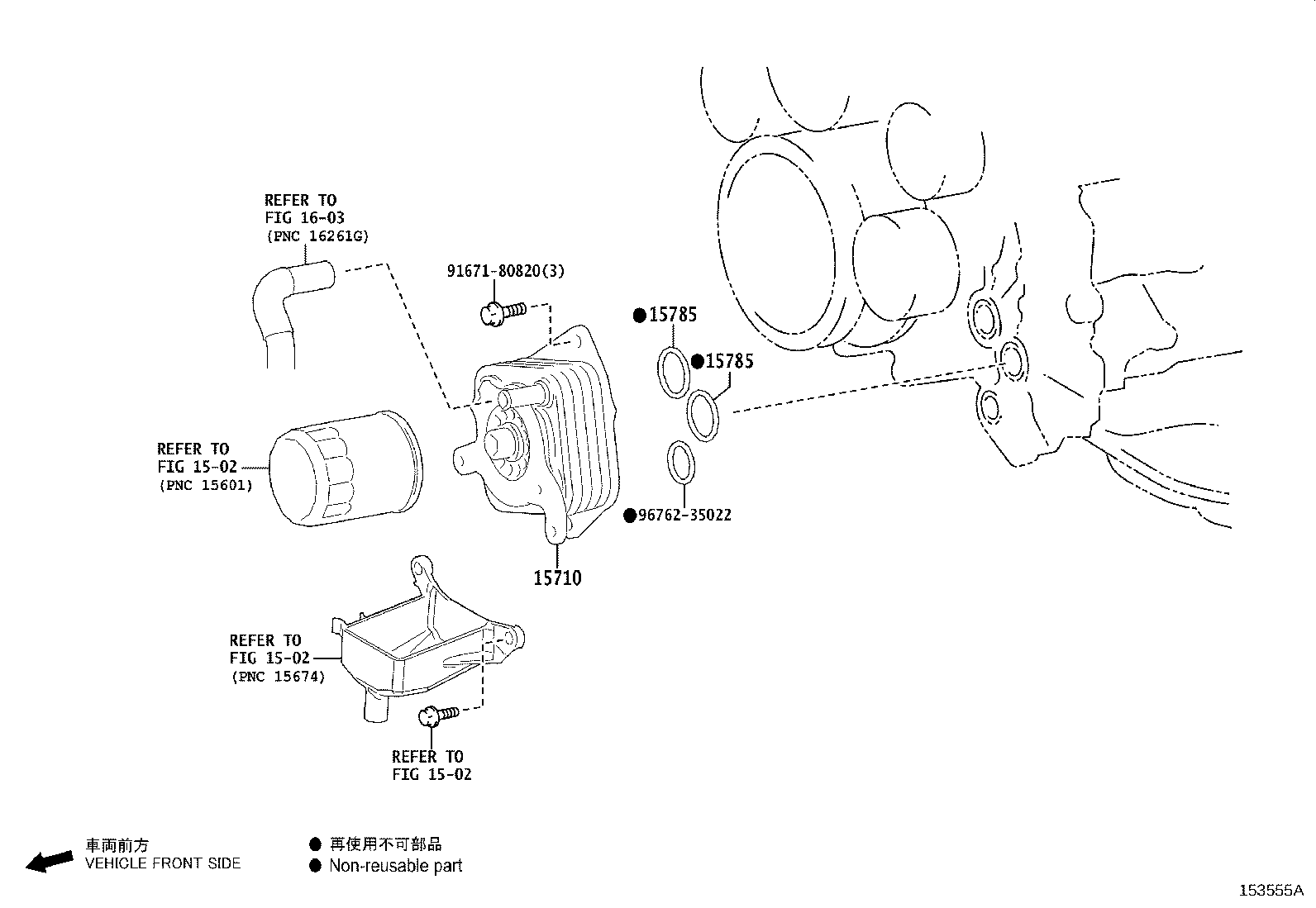 REFER TO
FIG 16-03
(PNC 16261G)

91671-80820(3)

●15785

●15785

REFER TO
FIG 15-02
(PNC 15601)

●96762-35022

15710

REFER TO
FIG 15-02
(PNC 15674)

REFER TO
FIG 15-02

車両前方
VEHICLE FRONT SIDE

● 再使用不可部品
● Non-reusable part

153555A