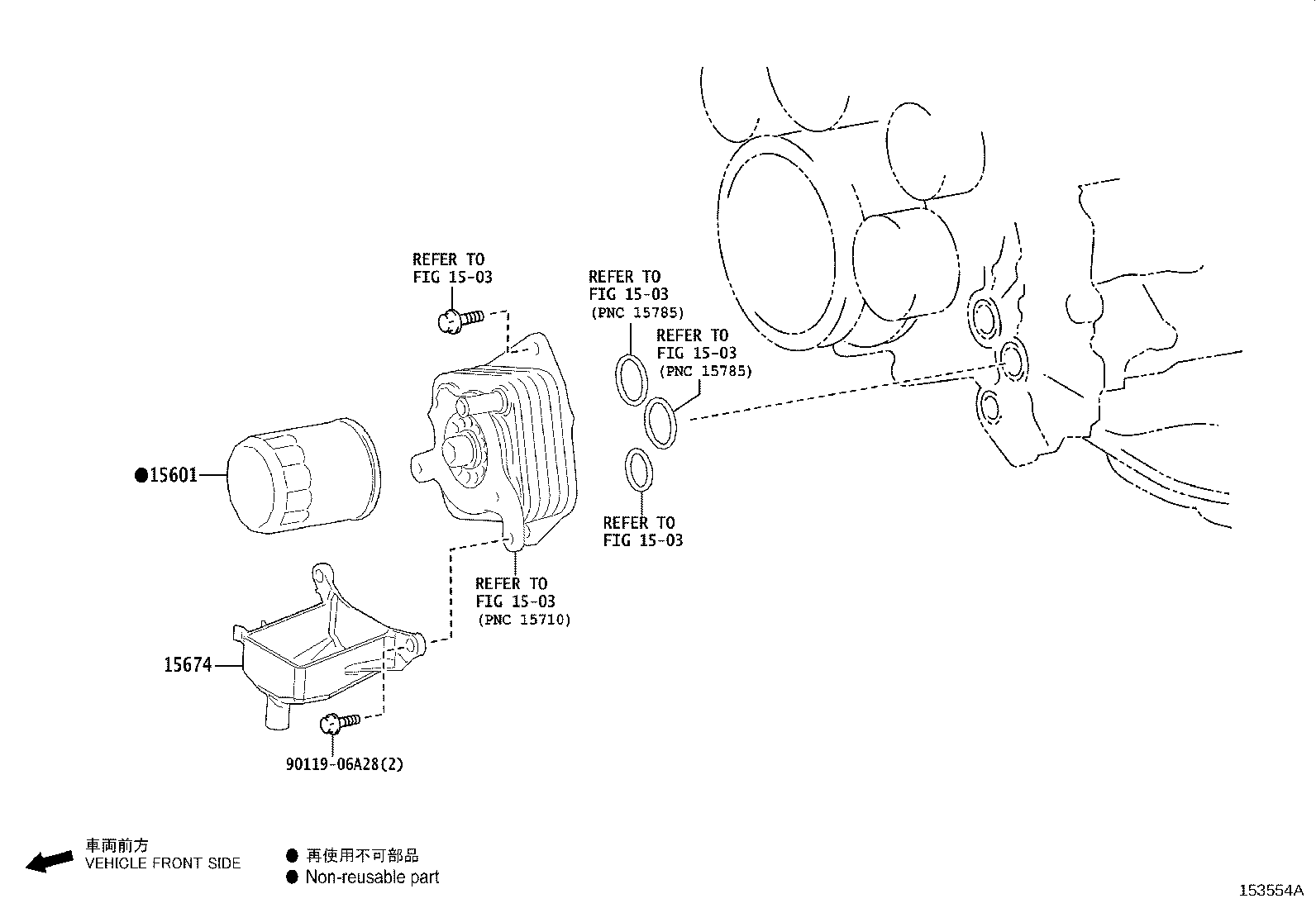 REFER TO
FIG 15-03

REFER TO
FIG 15-03
(PNC 15785)

REFER TO
FIG 15-03
(PNC 15785)

●15601

REFER TO
FIG 15-03

REFER TO
FIG 15-03
(PNC 15710)

15674

90119-06A28(2)

車両前方
VEHICLE FRONT SIDE

● 再使用不可部品
● Non-reusable part

153554A