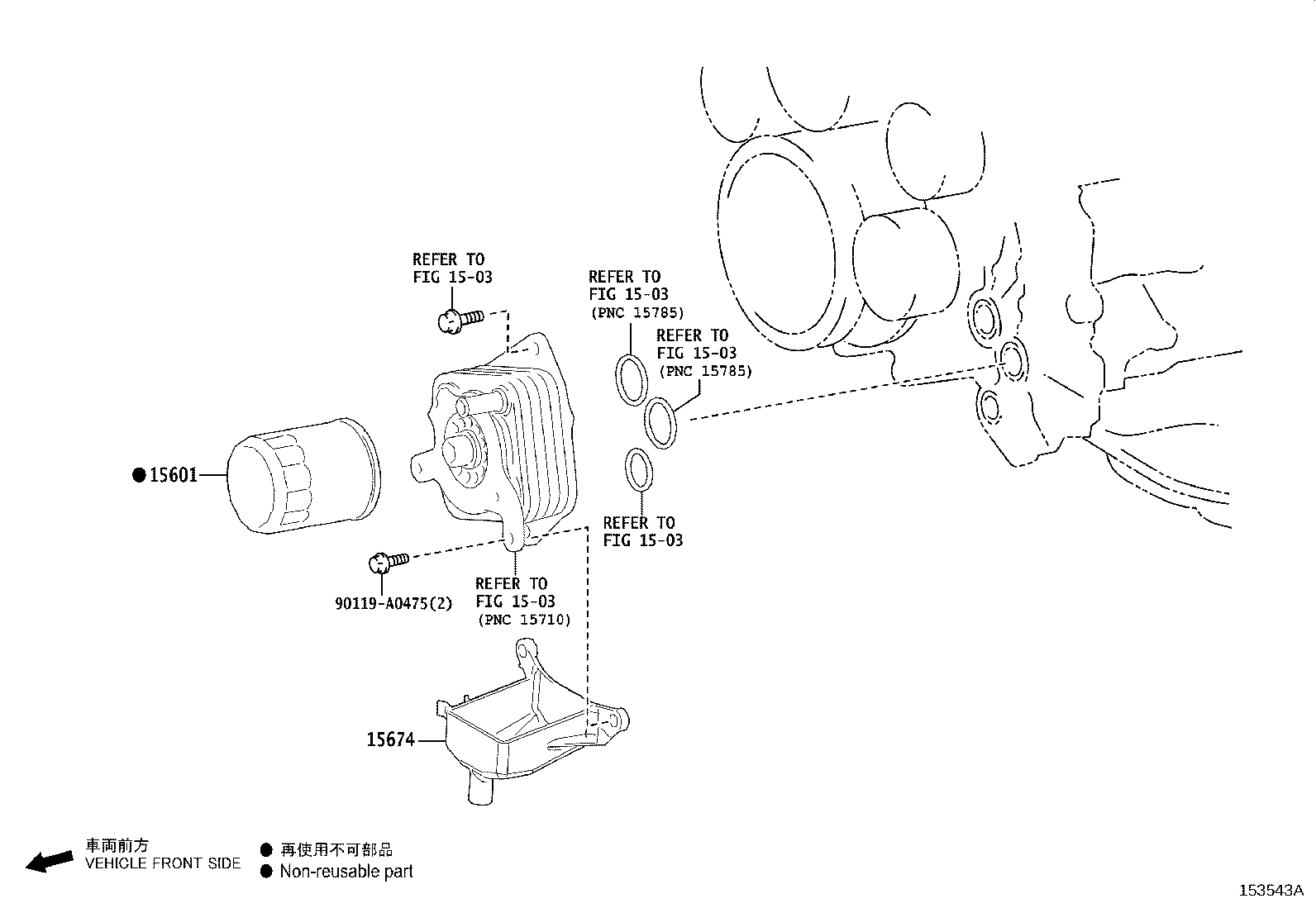 REFER TO
FIG 15-03

REFER TO
FIG 15-03
(PNC 15785)

REFER TO
FIG 15-03
(PNC 15785)

● 15601

REFER TO
FIG 15-03

90119-A0475(2)

REFER TO
FIG 15-03
(PNC 15710)

15674

車両前方
VEHICLE FRONT SIDE

● 再使用不可部品
● Non-reusable part

153543A