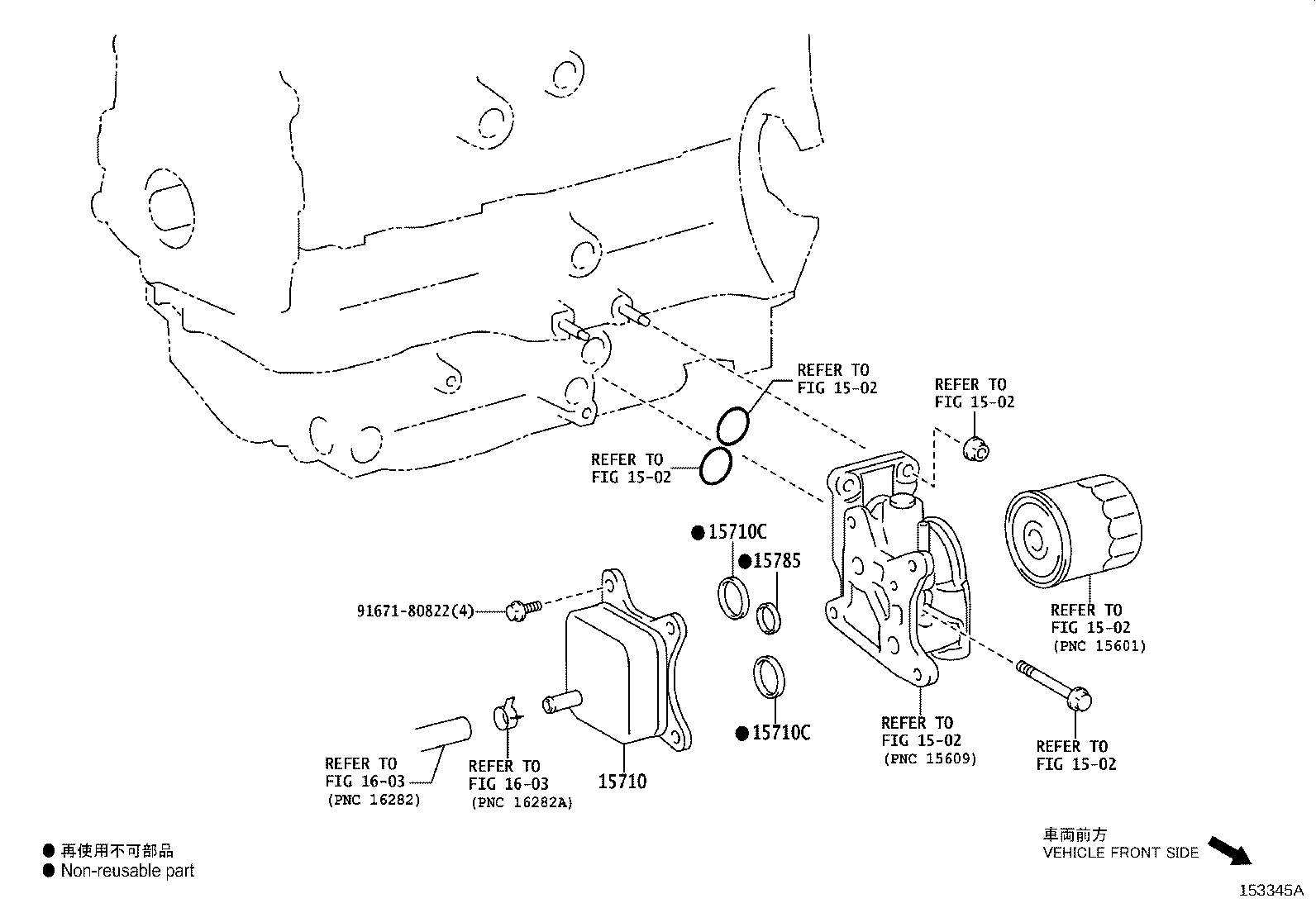 REFER TO
FIG 15-02

REFER TO
FIG 15-02

REFER TO
FIG 15-02

● 15710C

● 15785

91671-80822(4)

REFER TO
FIG 15-02
(PNC 15601)

● 15710C

REFER TO
FIG 15-02
(PNC 15609)

REFER TO
FIG 15-02

REFER TO
FIG 16-03
(PNC 16282)

REFER TO
FIG 16-03
(PNC 16282A)

15710

● 再使用不可部品
● Non-reusable part

車両前方
VEHICLE FRONT SIDE

153345A