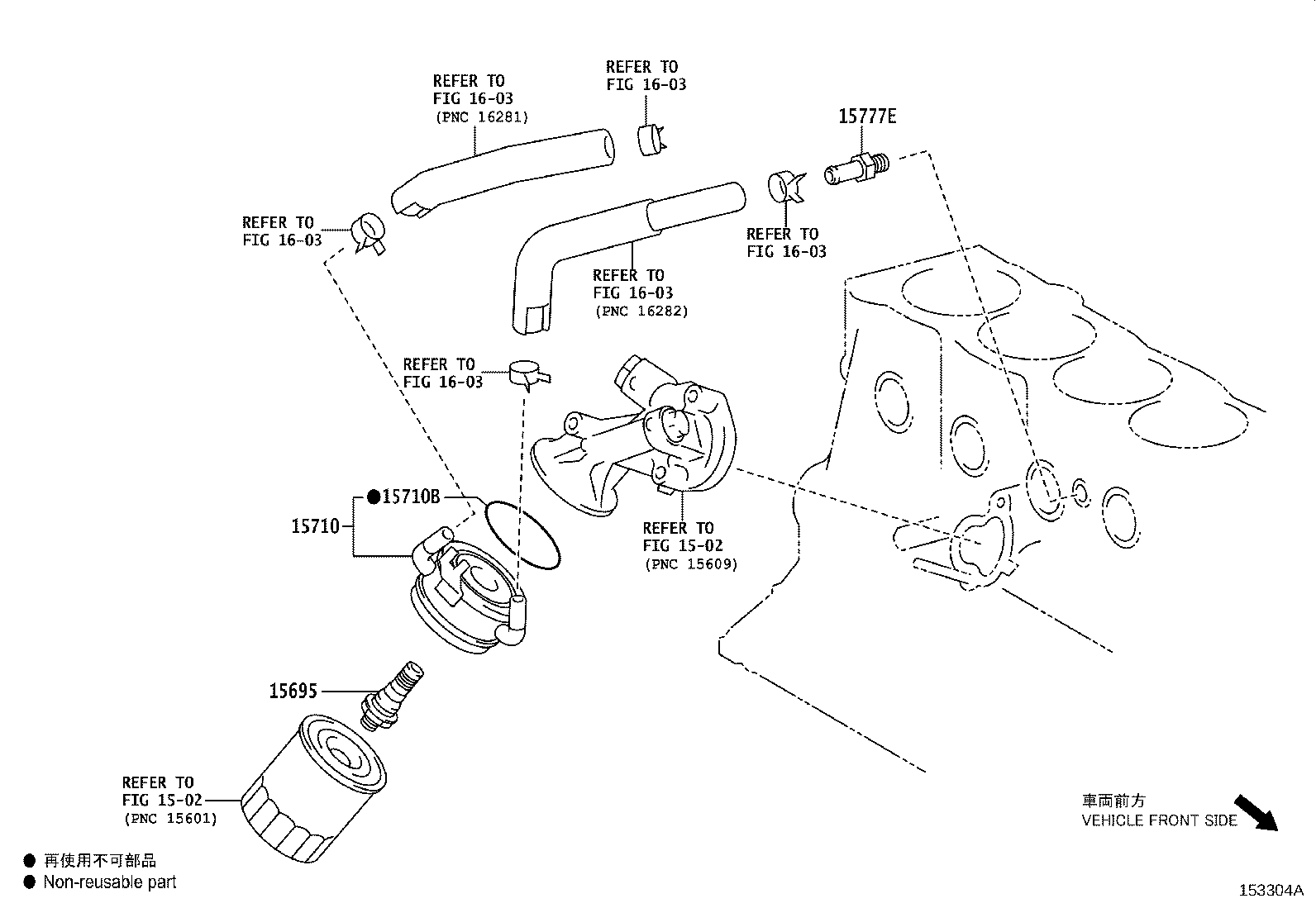 REFER TO
FIG 16-03
(PNC 16281)

REFER TO
FIG 16-03

15777E

REFER TO
FIG 16-03

REFER TO
FIG 16-03

REFER TO
FIG 16-03
(PNC 16282)

REFER TO
FIG 16-03

●15710B

15710

REFER TO
FIG 15-02
(PNC 15609)

15695

REFER TO
FIG 15-02
(PNC 15601)

車両前方
VEHICLE FRONT SIDE

● 再使用不可部品
● Non-reusable part

153304A