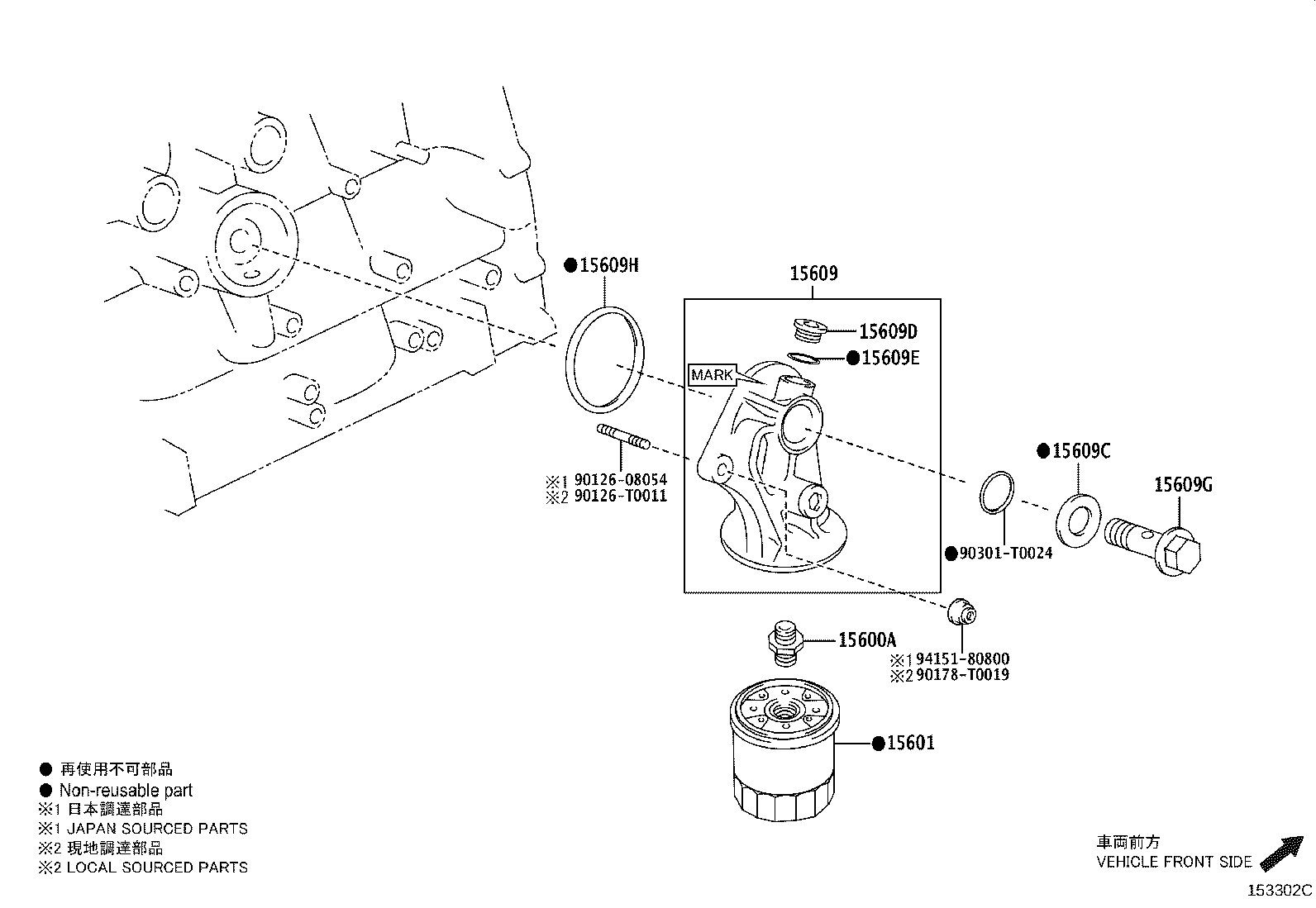 ●15609H

15609

15609D

●15609E

MARK

※1 90126-08054
※2 90126-T0011

●15609C

15609G

●90301-T0024

15600A

※1 94151-80800
※2 90178-T0019

●15601

● 再使用不可部品
● Non-reusable part
※1 日本調達部品
※1 JAPAN SOURCED PARTS
※2 現地調達部品
※2 LOCAL SOURCED PARTS

車両前方
VEHICLE FRONT SIDE

153302C