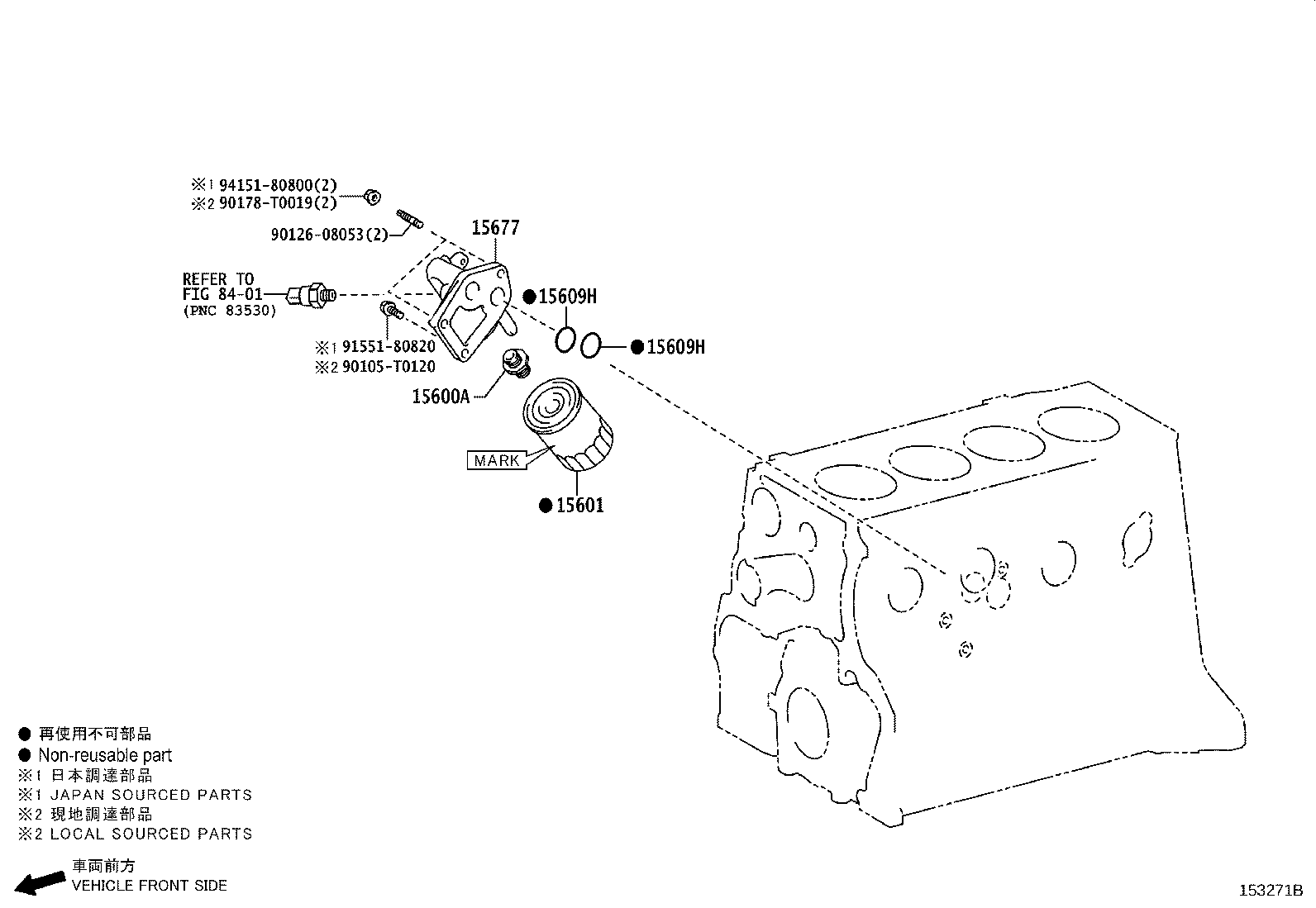 ※1 94151-80800(2)
※2 90178-T0019(2)

90126-08053(2)

15677

REFER TO
FIG 84-01
(PNC 83530)

●15609H

●15609H

※1 91551-80820
※2 90105-T0120

15600A

MARK

●15601

● 再使用不可部品
● Non-reusable part
※1 日本調達部品
※1 JAPAN SOURCED PARTS
※2 現地調達部品
※2 LOCAL SOURCED PARTS

車両前方
VEHICLE FRONT SIDE

153271B