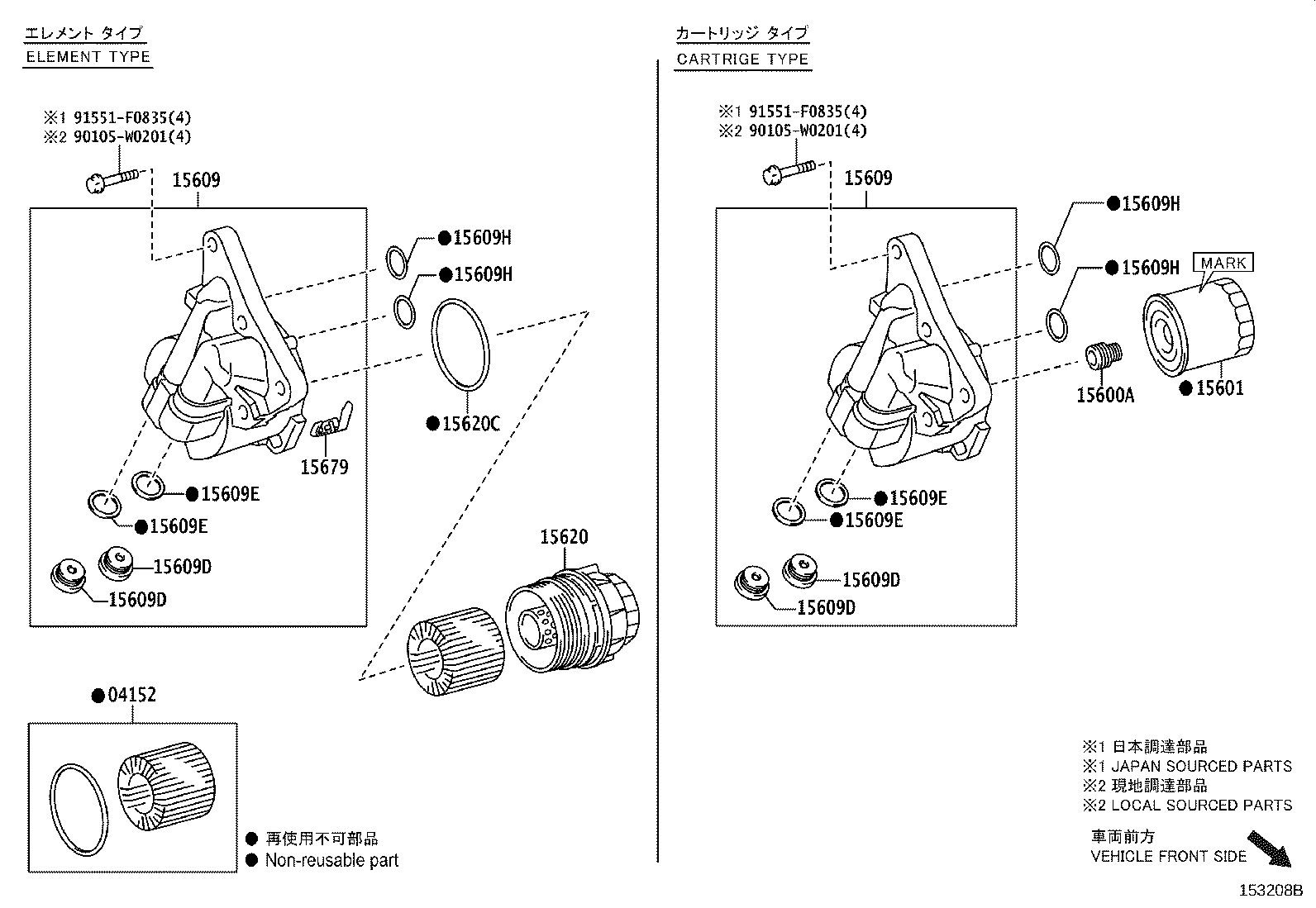 エレメント タイプ
ELEMENT TYPE

※1 91551-F0835(4)
※2 90105-W0201(4)

15609
●15609H
●15609H
●15620C
15679
●15609E
●15609E
15609D
15609D
15620

●04152

● 再使用不可部品
● Non-reusable part

カートリッジ タイプ
CARTRIGE TYPE

※1 91551-F0835(4)
※2 90105-W0201(4)

15609
●15609H
●15609H
MARK
15600A
●15601
●15609E
●15609E
15609D
15609D

※1 日本調達部品
※1 JAPAN SOURCED PARTS
※2 現地調達部品
※2 LOCAL SOURCED PARTS

車両前方
VEHICLE FRONT SIDE

153208B