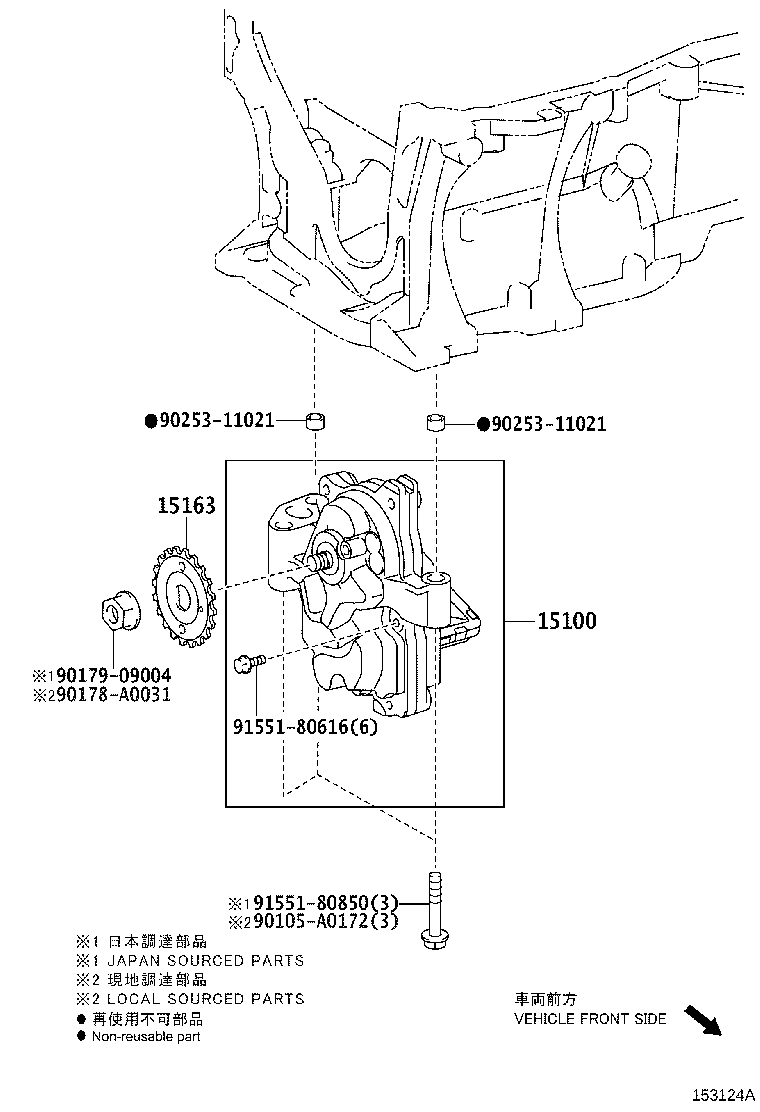 ●90253-11021
●90253-11021
15163
15100
※1 90179-09004
※2 90178-A0031
91551-80616(6)
※1 91551-80850(3)
※2 90105-A0172(3)
※1 日本調達部品
※1 JAPAN SOURCED PARTS
※2 現地調達部品
※2 LOCAL SOURCED PARTS
● 再使用不可部品
● Non-reusable part
車両前方
VEHICLE FRONT SIDE
153124A