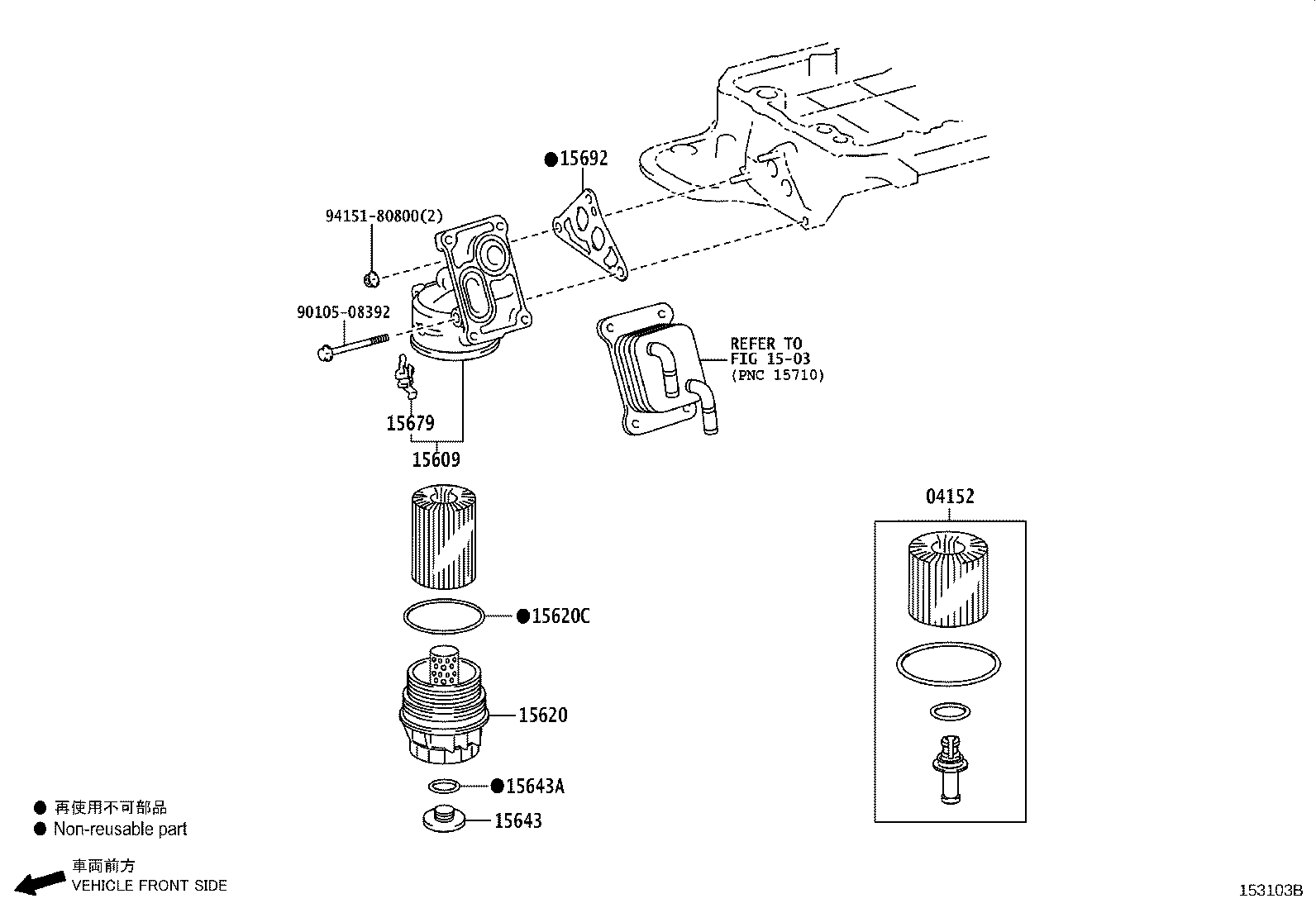 ●15692

94151-80800(2)

90105-08392

REFER TO
FIG 15-03
(PNC 15710)

15679

15609

04152

●15620C

15620

●15643A

15643

● 再使用不可部品
● Non-reusable part

車両前方
VEHICLE FRONT SIDE

153103B