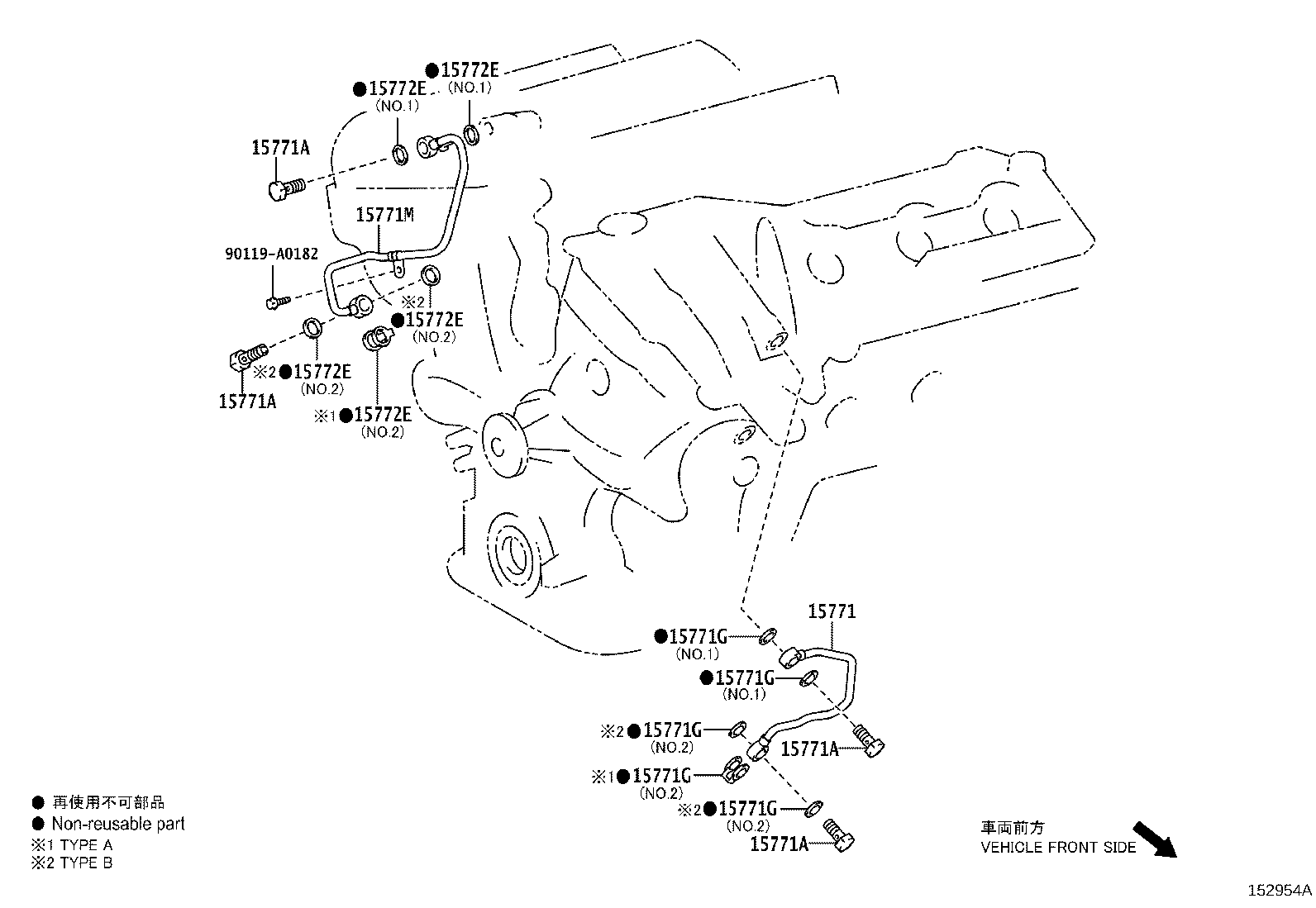 ●15772E
(NO.1)
●15772E
(NO.1)
15771A
15771M
90119-A0182
※2
●15772E
(NO.2)
※2●15772E
(NO.2)
15771A
※1●15772E
(NO.2)
15771
●15771G
(NO.1)
●15771G
(NO.1)
※2●15771G
(NO.2)
15771A
※1●15771G
(NO.2)
※2●15771G
(NO.2)
15771A

● 再使用不可部品
● Non-reusable part
※1 TYPE A
※2 TYPE B

車両前方
VEHICLE FRONT SIDE

152954A