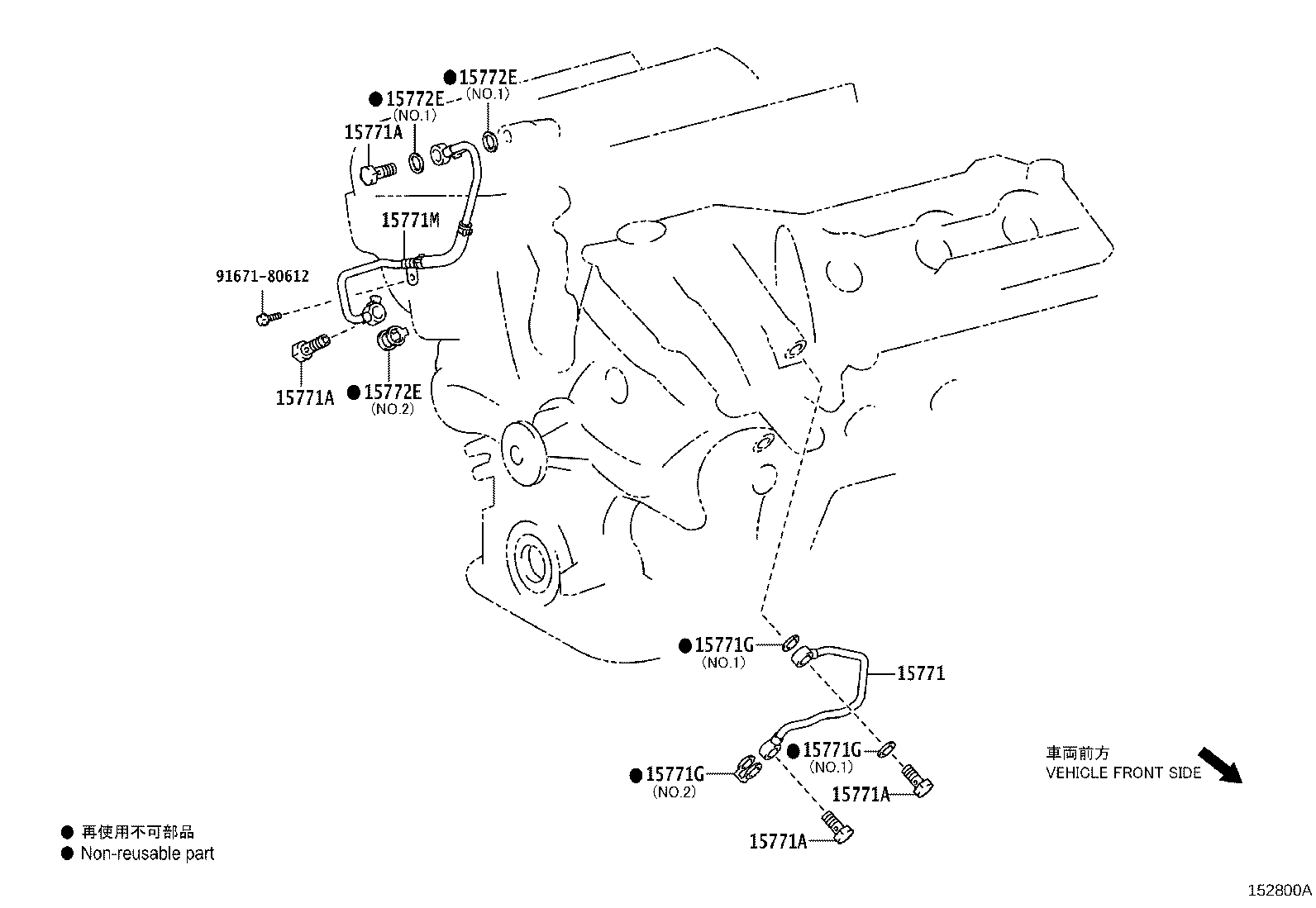 ● 15772E
(NO.1)

● 15772E
(NO.1)

15771A

15771M

91671-80612

15771A

● 15772E
(NO.2)

● 15771G
(NO.1)

15771

● 15771G
(NO.1)

● 15771G
(NO.2)

15771A

15771A

車両前方
VEHICLE FRONT SIDE

● 再使用不可部品
● Non-reusable part

152800A