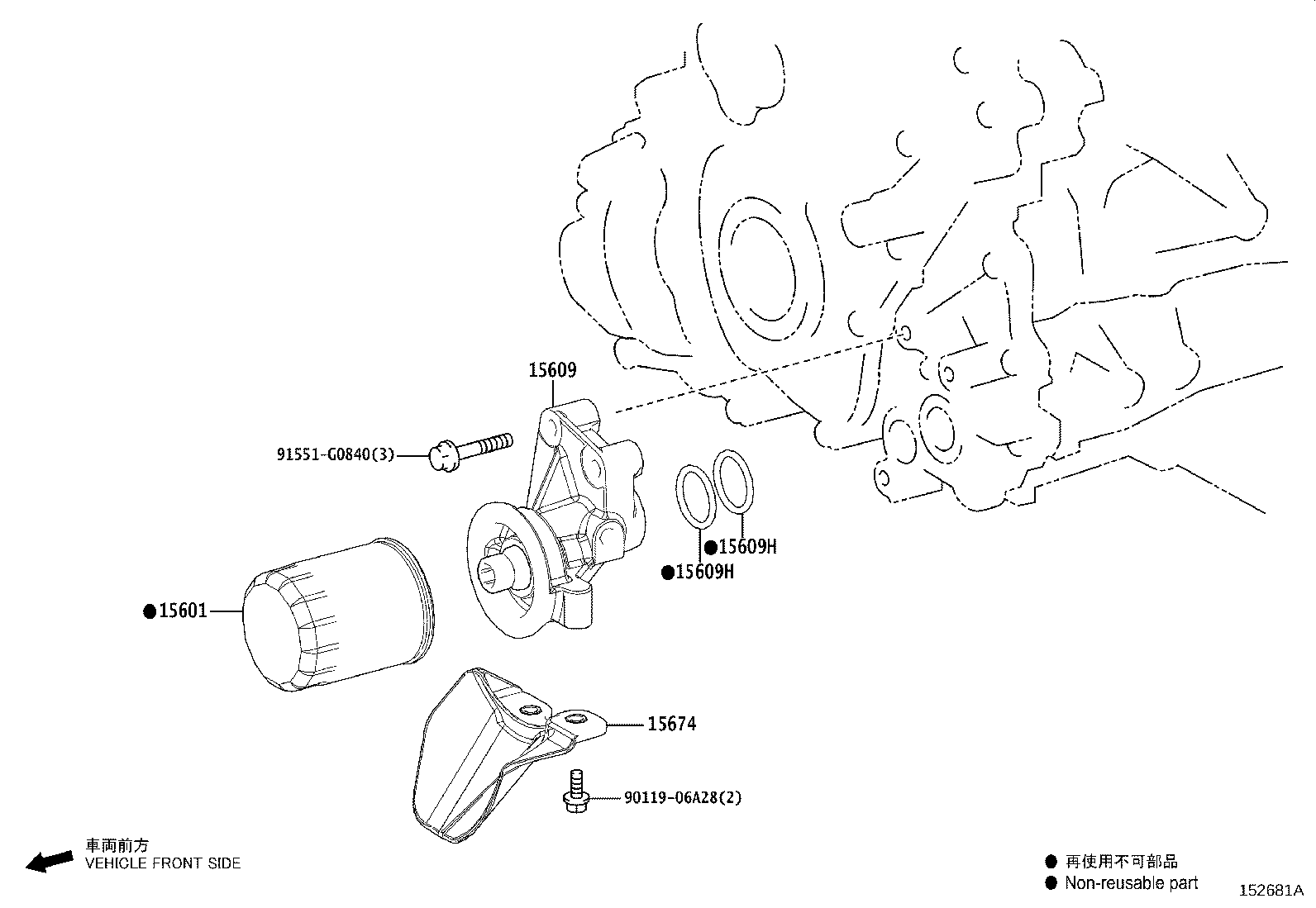 15609

91551-G0840(3)

●15609H

●15609H

●15601

15674

90119-06A28(2)

車両前方
VEHICLE FRONT SIDE

● 再使用不可部品
● Non-reusable part

152681A