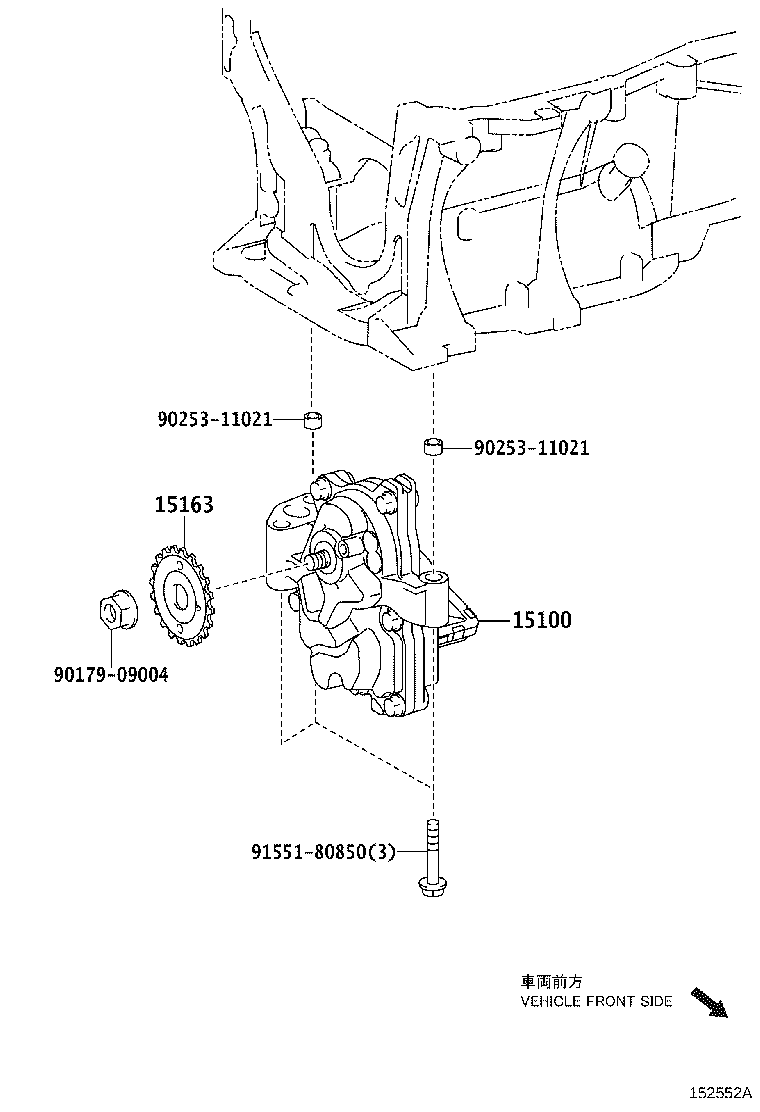 90253-11021

90253-11021

15163

15100

90179-09004

91551-80850(3)

車両前方
VEHICLE FRONT SIDE

152552A