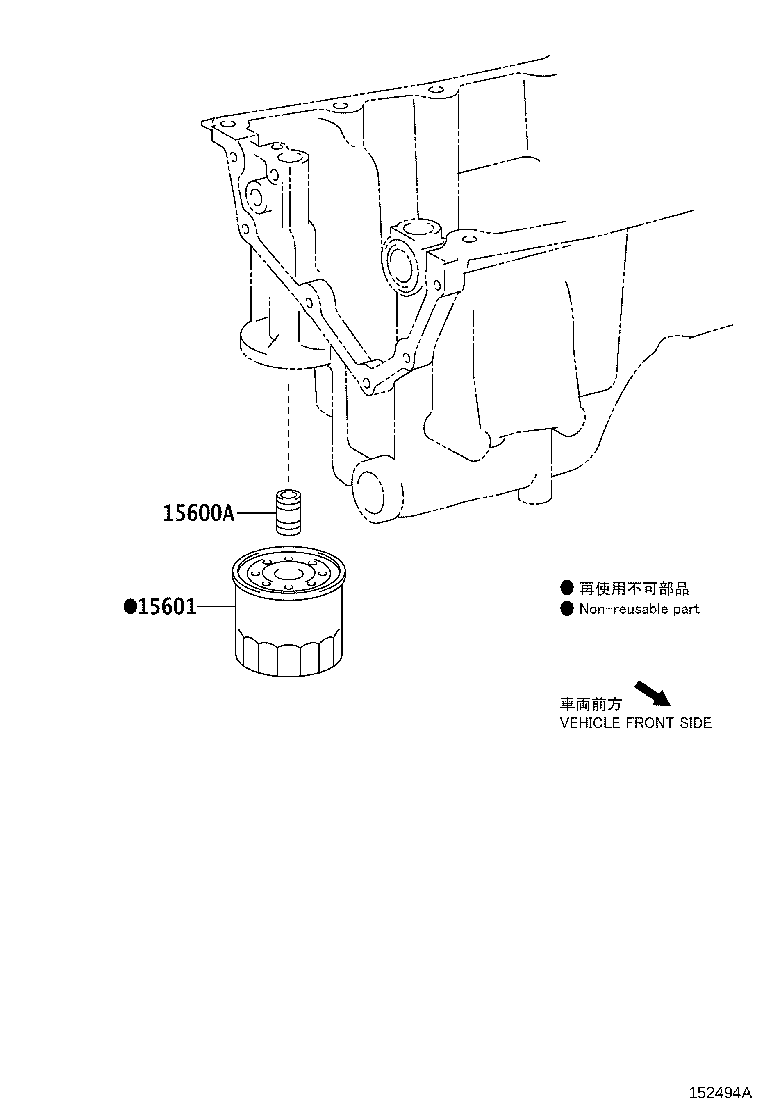 15600A

●15601

● 再使用不可部品
● Non-reusable part

車両前方
VEHICLE FRONT SIDE

152494A