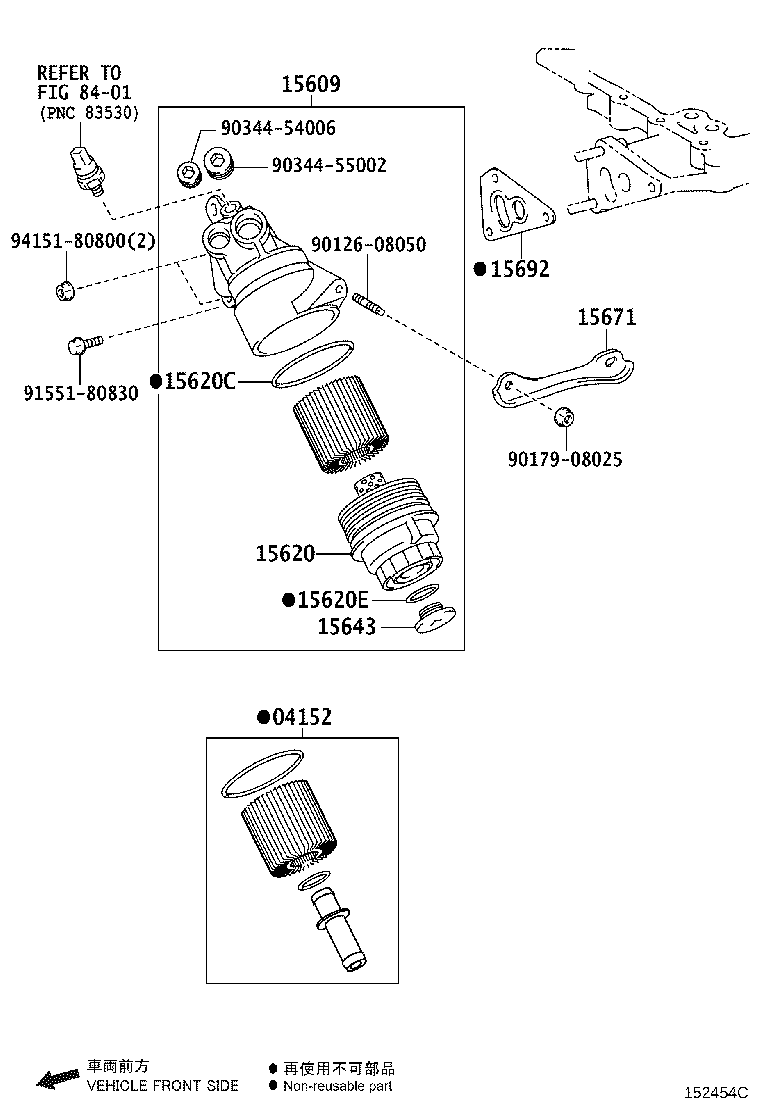 REFER TO
FIG 84-01
(PNC 83530)

15609

90344-54006

90344-55002

94151-80800(2)

90126-08050

●15692

15671

91551-80830

●15620C

90179-08025

15620

●15620E

15643

●04152

車両前方
VEHICLE FRONT SIDE

● 再使用不可部品
● Non-reusable part

152454C