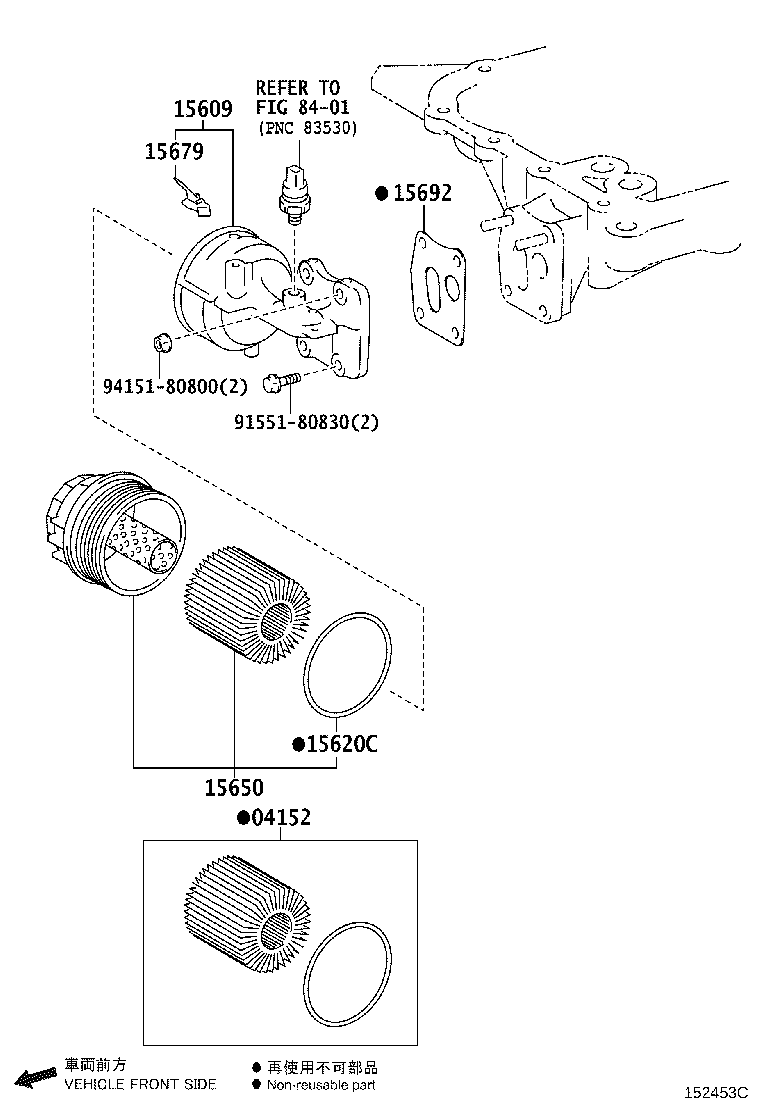 REFER TO
FIG 84-01
(PNC 83530)

15609

15679

●15692

94151-80800(2)

91551-80830(2)

●15620C

15650

●04152

車両前方
VEHICLE FRONT SIDE

● 再使用不可部品
● Non-reusable part

152453C