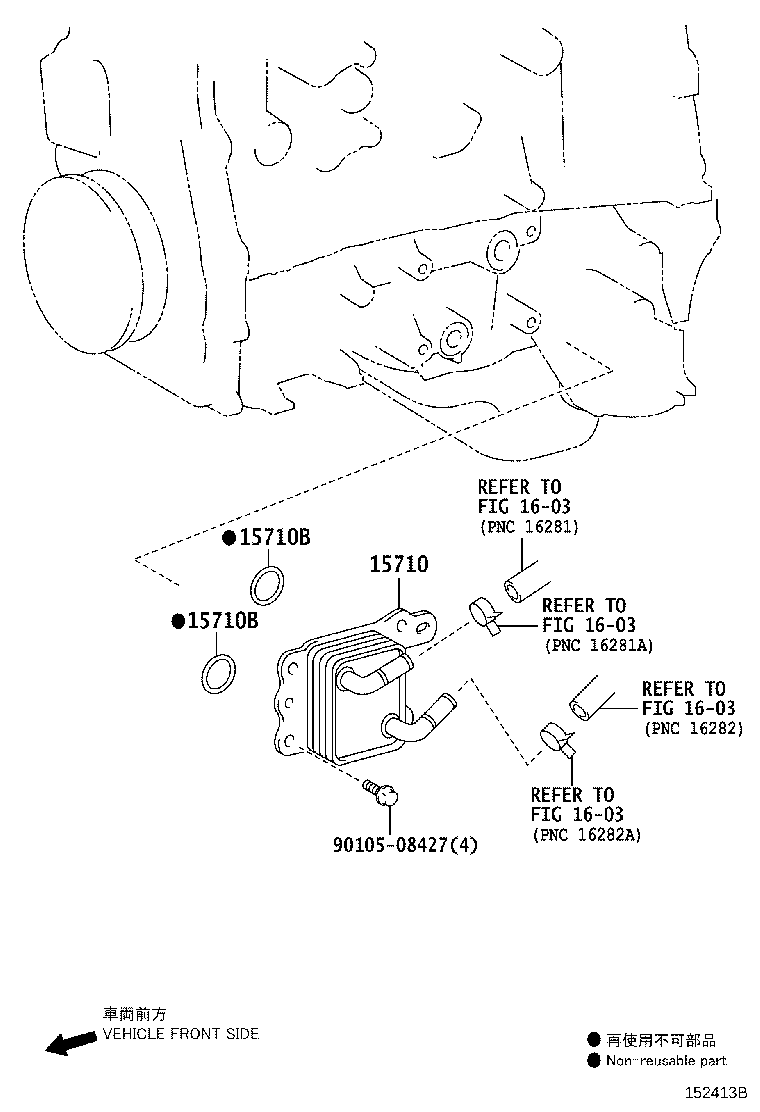 REFER TO
FIG 16-03
(PNC 16281)

●15710B

15710

REFER TO
FIG 16-03
(PNC 16281A)

●15710B

REFER TO
FIG 16-03
(PNC 16282)

REFER TO
FIG 16-03
(PNC 16282A)

90105-08427(4)

車両前方
VEHICLE FRONT SIDE

● 再使用不可部品
● Non-reusable part

152413B