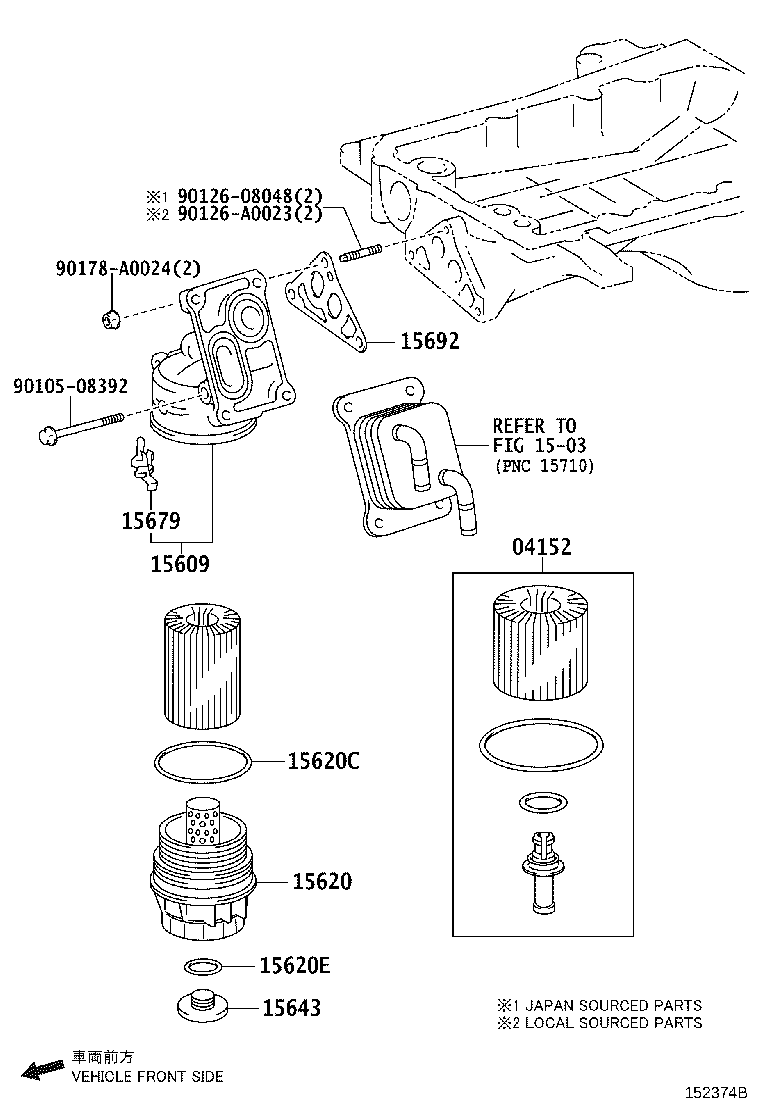 ※1 90126-08048(2)
※2 90126-A0023(2)

90178-A0024(2)

15692

90105-08392

REFER TO
FIG 15-03
(PNC 15710)

15679

15609

04152

15620C

15620

15620E

15643

※1 JAPAN SOURCED PARTS
※2 LOCAL SOURCED PARTS

車両前方
VEHICLE FRONT SIDE

152374B