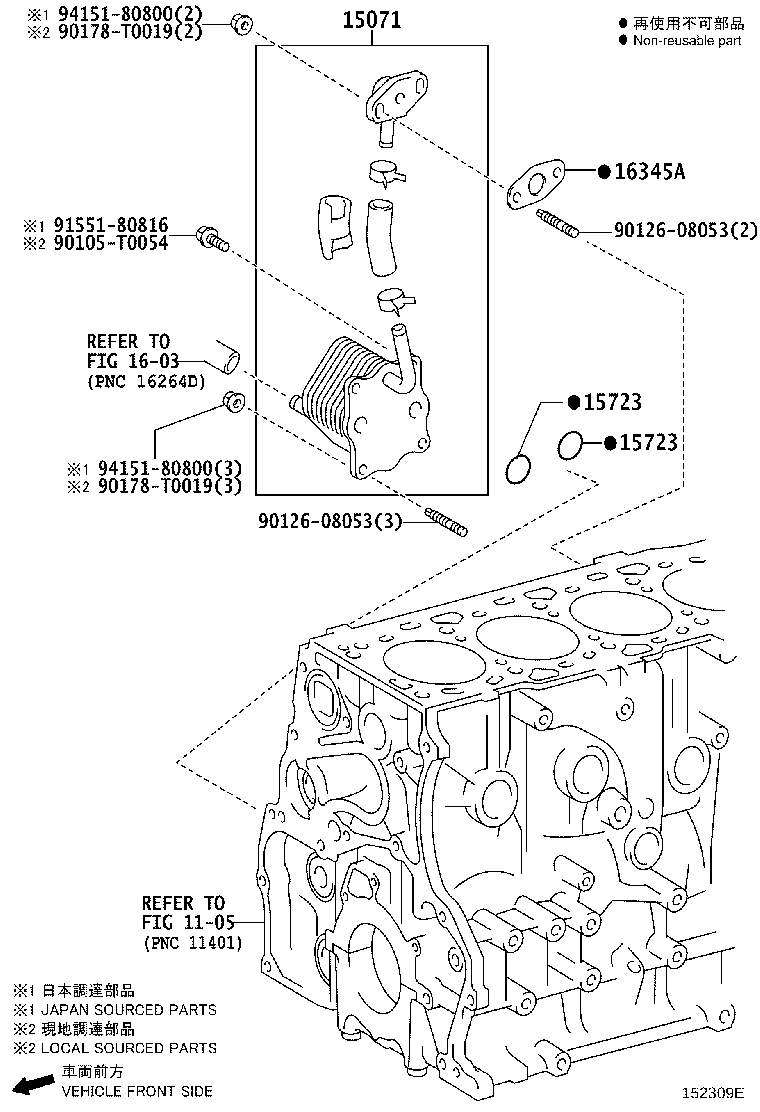 ※1 94151-80800(2)
※2 90178-T0019(2)

15071

● 再使用不可部品
● Non-reusable part

●16345A

90126-08053(2)

※1 91551-80816
※2 90105-T0054

REFER TO
FIG 16-03
(PNC 16264D)

●15723

●15723

※1 94151-80800(3)
※2 90178-T0019(3)

90126-08053(3)

REFER TO
FIG 11-05
(PNC 11401)

※1 日本調達部品
※1 JAPAN SOURCED PARTS
※2 現地調達部品
※2 LOCAL SOURCED PARTS

車両前方
VEHICLE FRONT SIDE

152309E